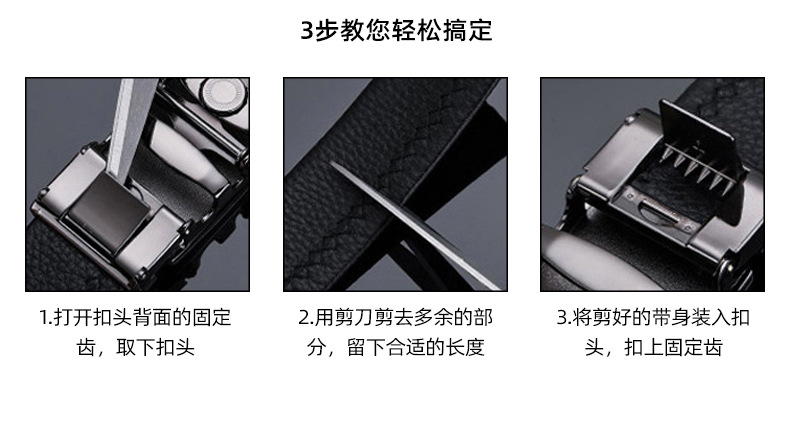 3步教您轻松搞定

1.打开扣头背面的固定齿，取下扣头

2.用剪刀剪去多余的部分，留下合适的长度

3.将剪好的带身装入扣头，扣上固定齿