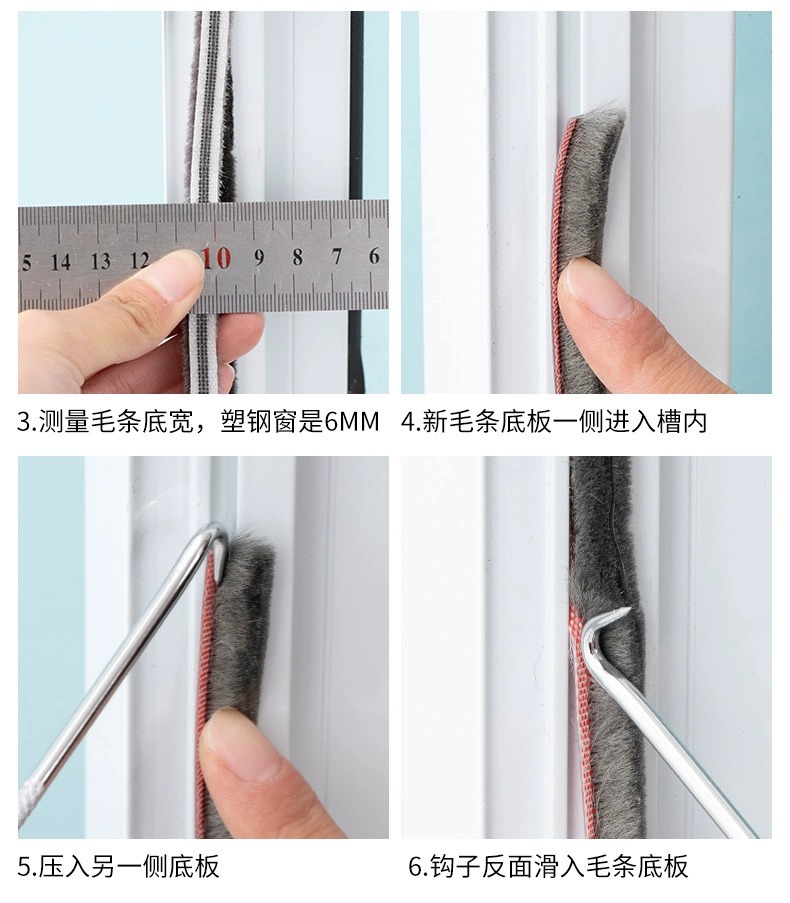 5 14 13 12 10 9 8 7 6

3.测量毛条底宽，塑钢窗是6MM

4.新毛条底板一侧进入槽内

5.压入另一侧底板

6.钩子反面滑入毛条底板