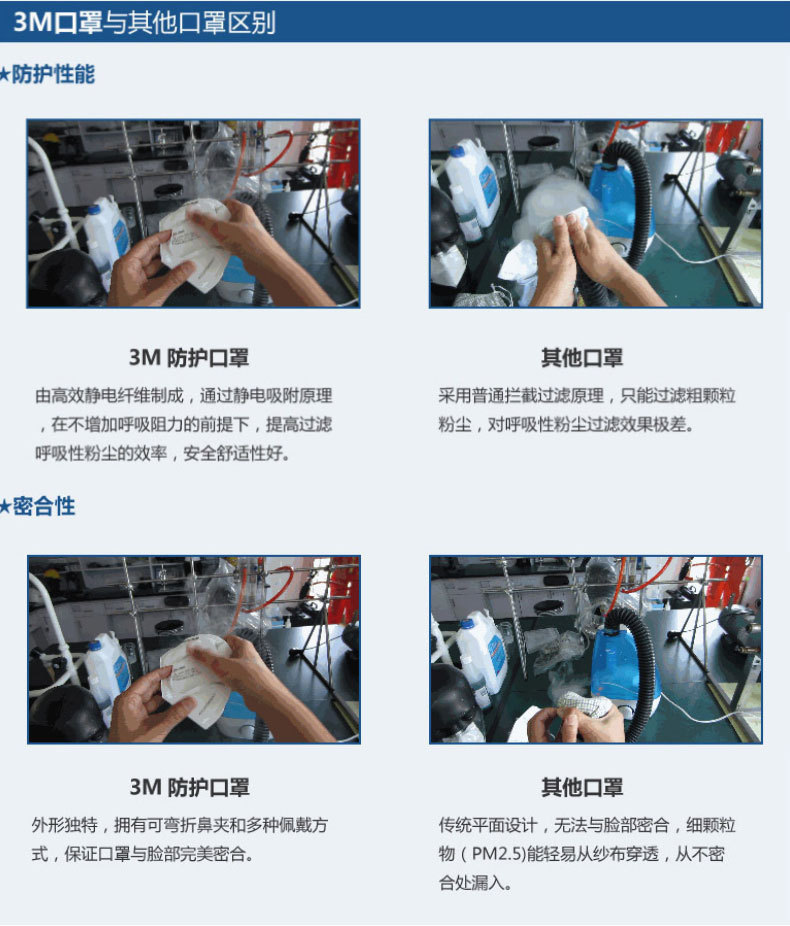 3M口罩与其他口罩区别

★防护性能

3M 防护口罩

由高效静电纤维制成，通过静电吸附原理，在不增加呼吸阻力的前提下，提高过滤呼吸性粉尘的效率，安全舒适性好。

其他口罩

采用普通拦截过滤原理，只能过滤粗颗粒粉尘，对呼吸性粉尘过滤效果极差。

★密合性

3M 防护口罩

外形独特，拥有可弯折鼻夹和多种佩戴方式，保证口罩与脸部完美密合。

其他口罩

传统平面设计，无法与脸部密合，细颗粒物（PM2.5)能轻易从纱布穿透，从不密合处漏入。