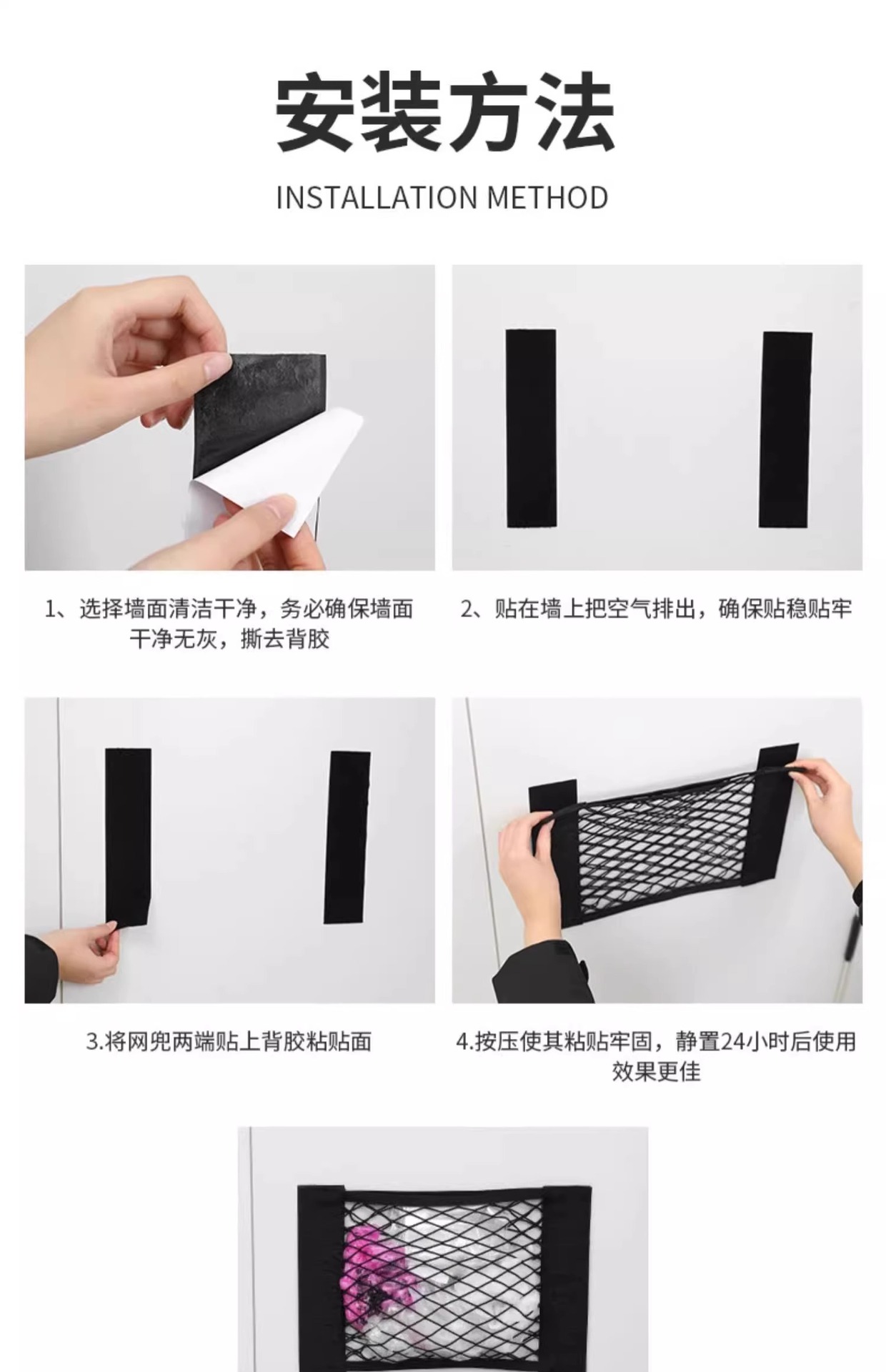 安装方法

INSTALLATION METHOD

1、选择墙面清洁干净，务必确保墙面干净无灰，撕去背胶

2、贴在墙上把空气排出，确保贴稳贴牢

3.将网兜两端贴上背胶粘贴面

4.按压使其粘贴牢固，静置24小时后使用效果更佳