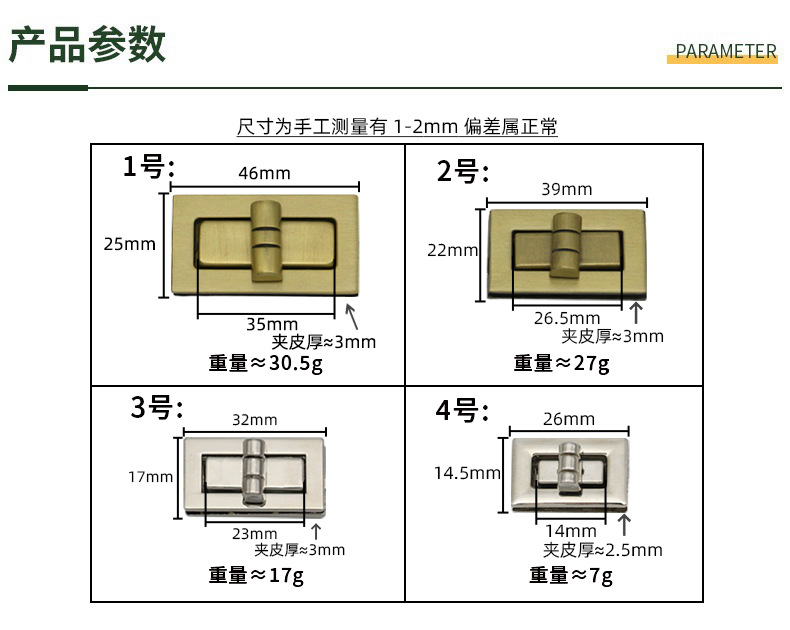 产品参数

PARAMETER

尺寸为手工测量有 1-2mm 偏差属正常

1号:
46mm
25mm
35mm
夹皮厚≈3mm
重量≈30.5g

2号:
39mm
22mm
26.5mm
夹皮厚≈3mm
重量≈27g

3号:
32mm
17mm
23mm
夹皮厚≈3mm
重量≈17g

4号:
26mm
14.5mm
14mm
夹皮厚≈2.5mm
重量≈7g