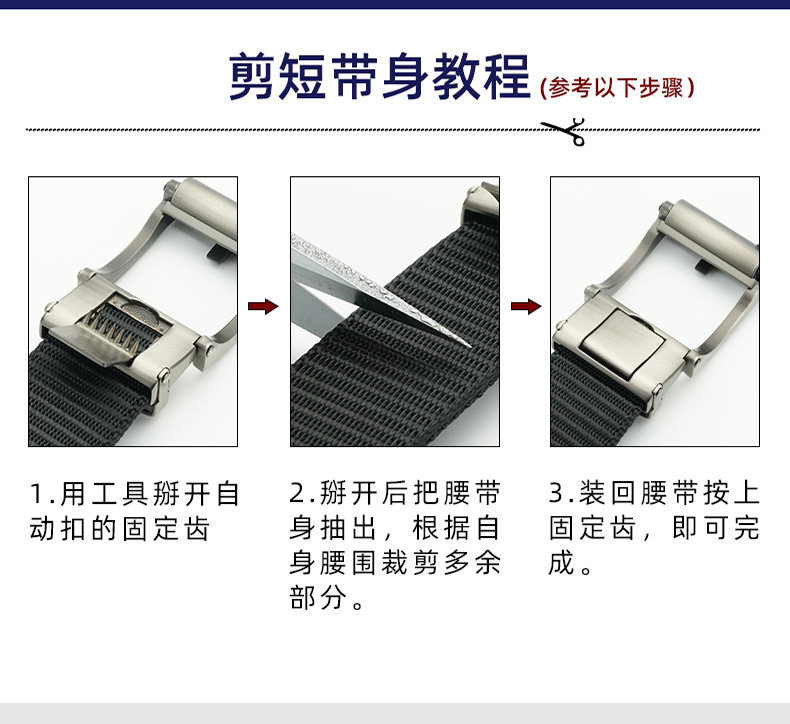 剪短带身教程（参考以下步骤）

1.用工具掰开自动扣的固定齿

2.掰开后把腰带身抽出，根据自身腰围裁剪多余部分。

3.装回腰带按上固定齿，即可完成。