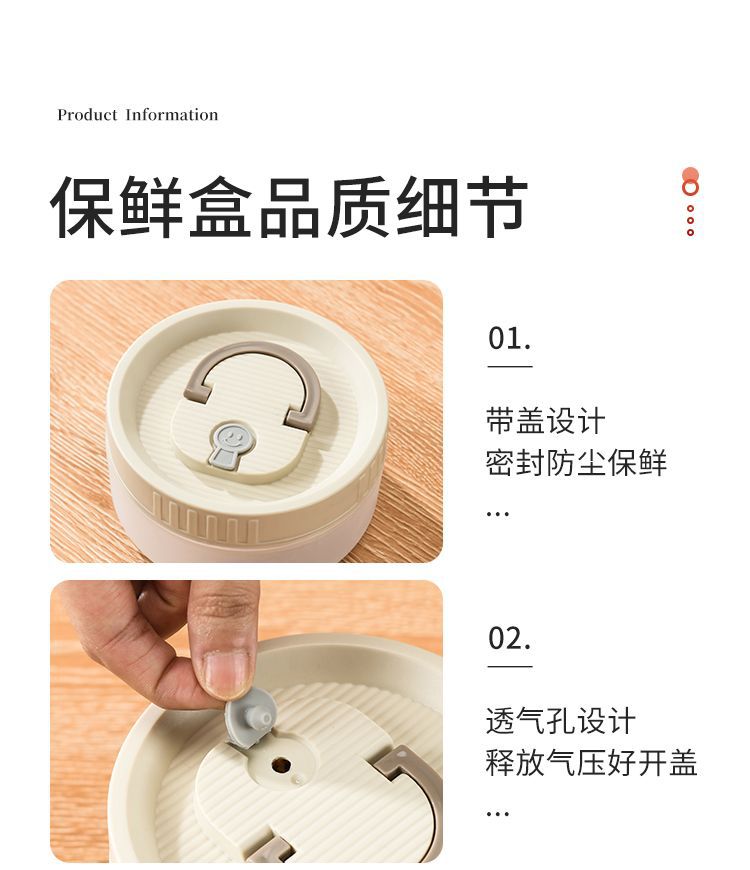 Product Information

保鲜盒品质细节

01.

带盖设计
密封防尘保鲜
...

02.

透气孔设计
释放气压好开盖
...