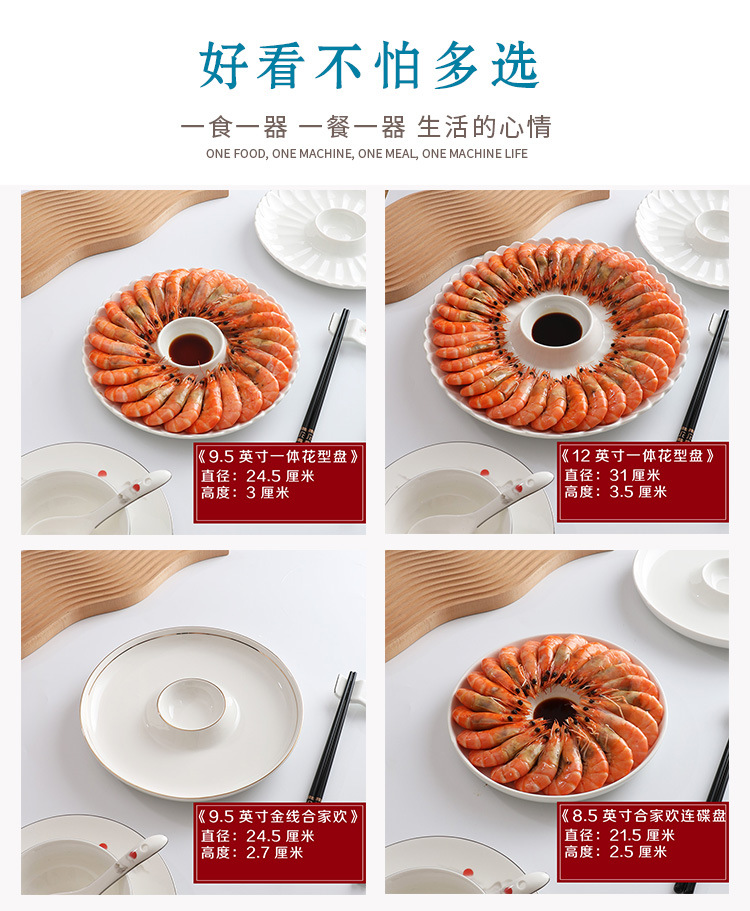 好看不怕多选

一食一器 一餐一器 生活的心情

ONE FOOD, ONE MACHINE, ONE MEAL, ONE MACHINE LIFE

《9.5 英寸一体花型盘》
直径：24.5 厘米
高度：3 厘米

《12 英寸一体花型盘》
直径：31 厘米
高度：3.5 厘米

《9.5 英寸金线合家欢》
直径：24.5 厘米
高度：2.7 厘米

《8.5 英寸合家欢连碟盘
直径：21.5 厘米
高度：2.5 厘米