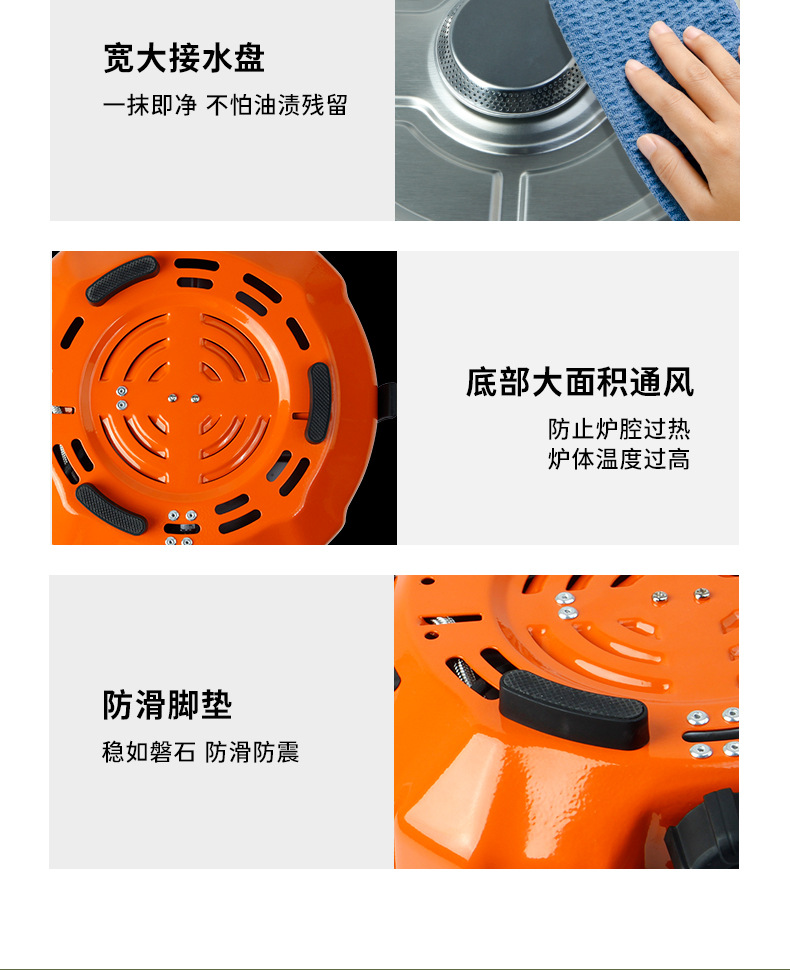 宽大接水盘
一抹即净 不怕油渍残留

底部大面积通风
防止炉腔过热
炉体温度过高

防滑脚垫
稳如磐石 防滑防震