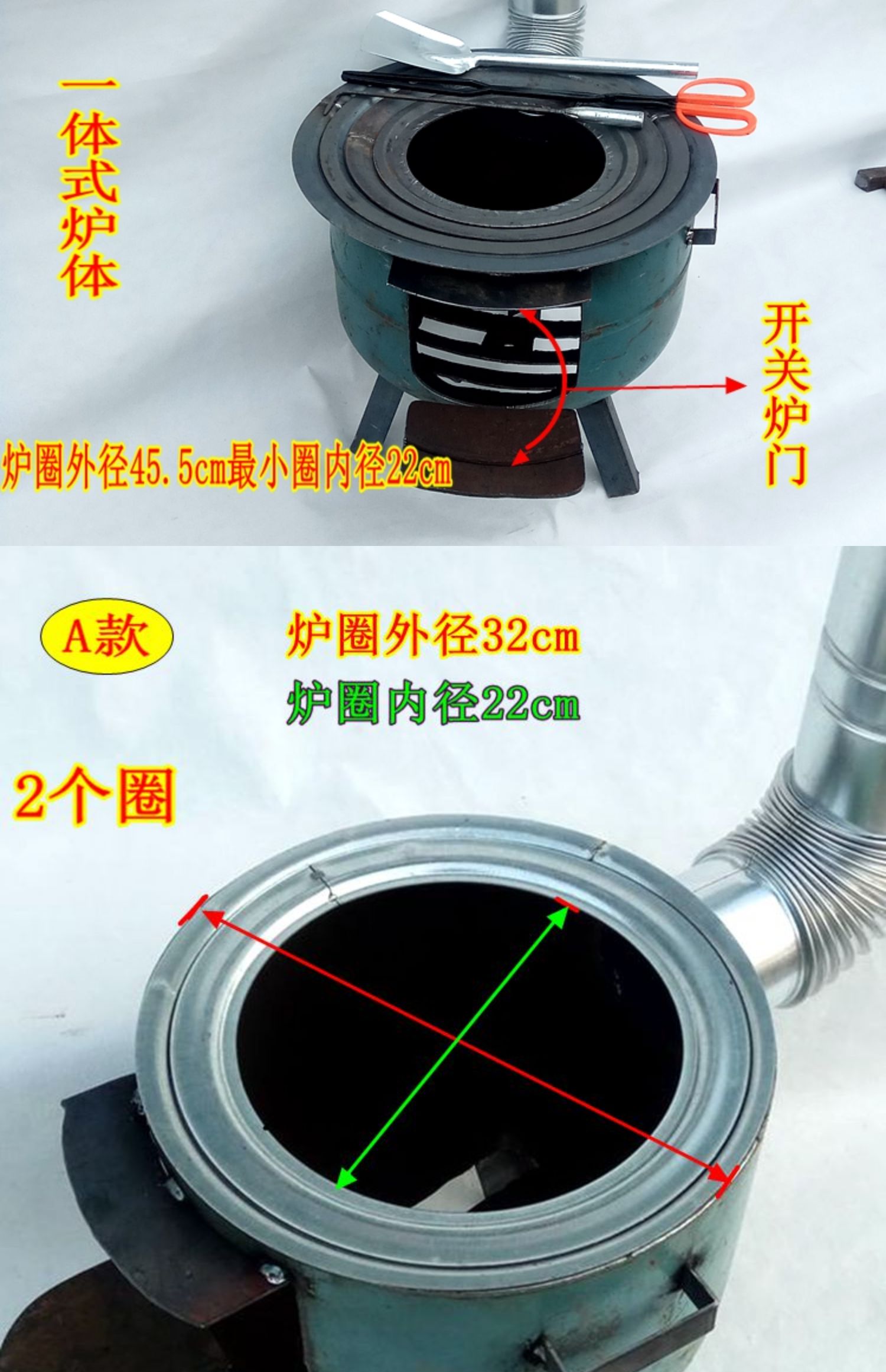 一体式炉体

开关炉门

炉圈外径45.5cm最小圈内径22cm

A款

炉圈外径32cm

炉圈内径22cm

2个圈