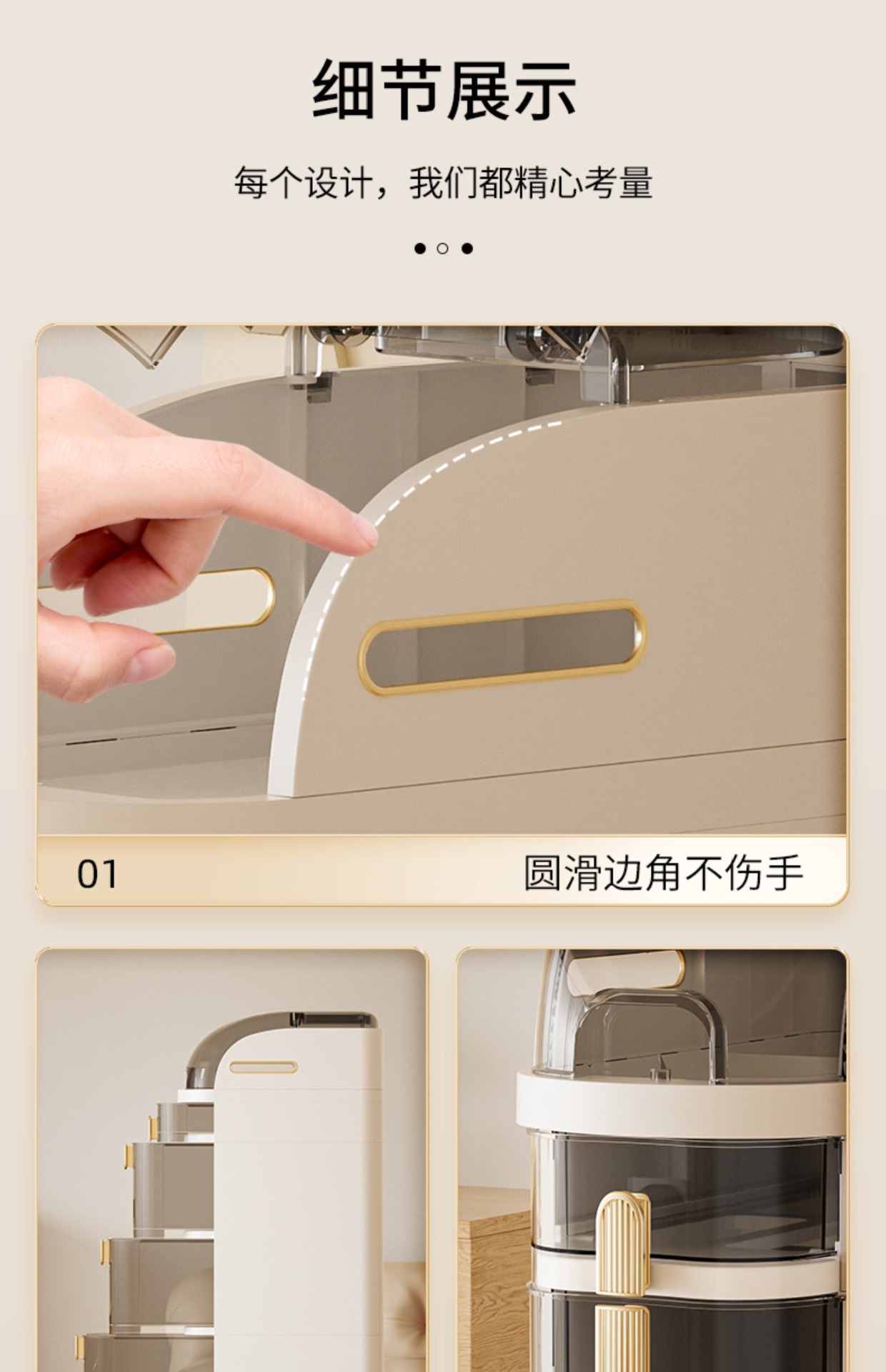 细节展示

每个设计，我们都精心考量

01

圆滑边角不伤手