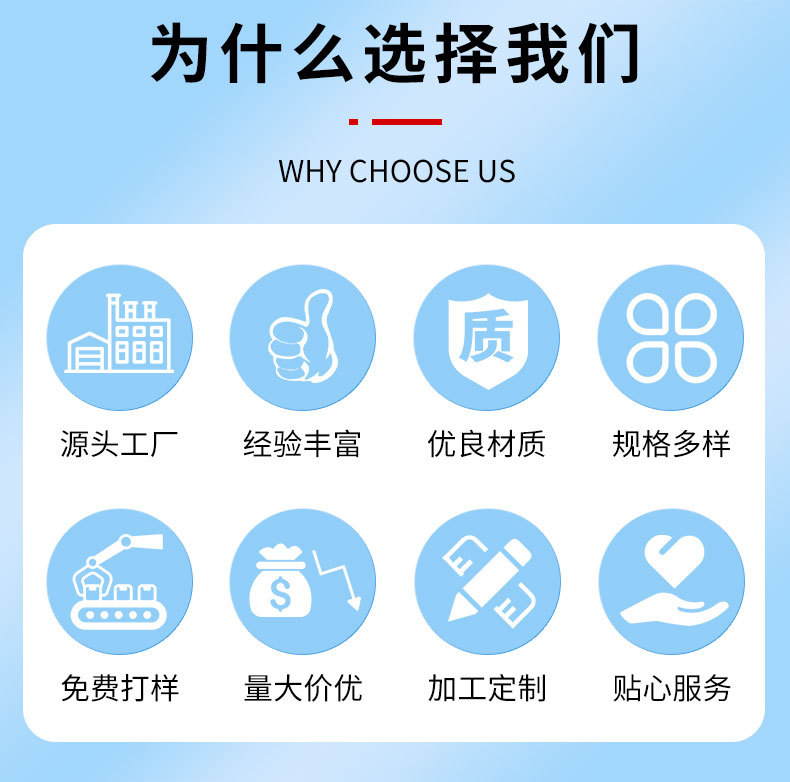 为什么选择我们

WHY CHOOSE US

质

源头工厂

经验丰富

优良材质

规格多样

$

免费打样

量大价优

加工定制

贴心服务