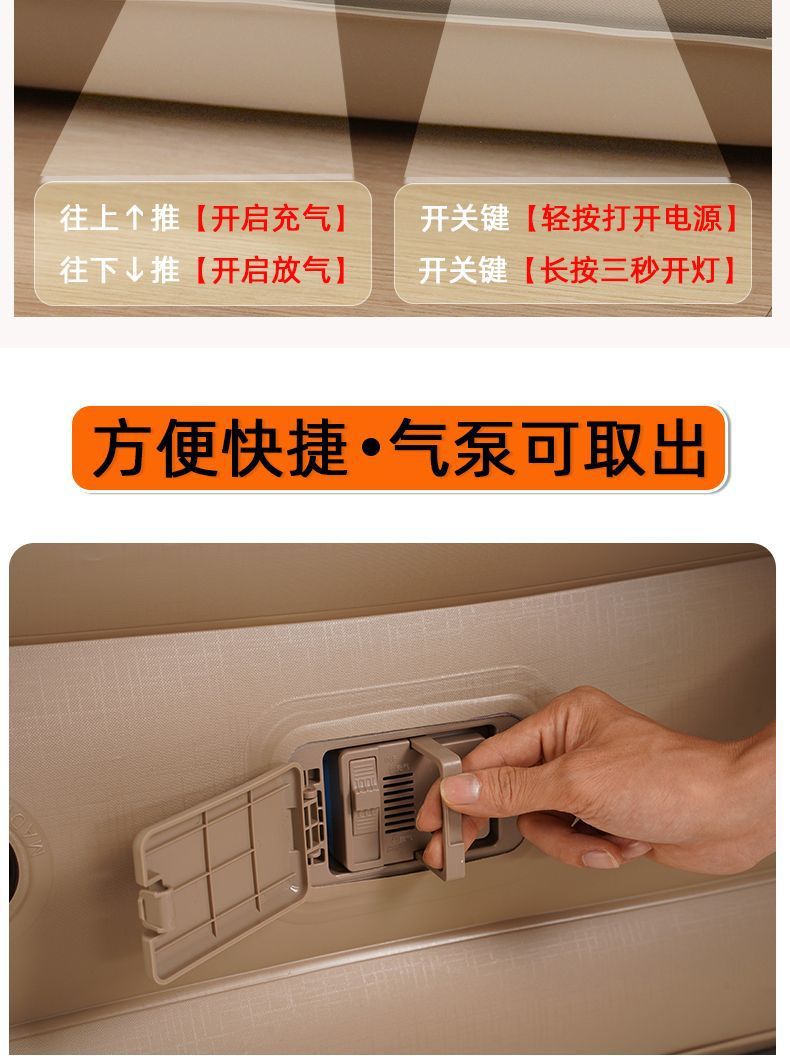 往上↑推【开启充气】
往下↓推【开启放气】

开关键【轻按打开电源】
开关键【长按三秒开灯】

方便快捷•气泵可取出