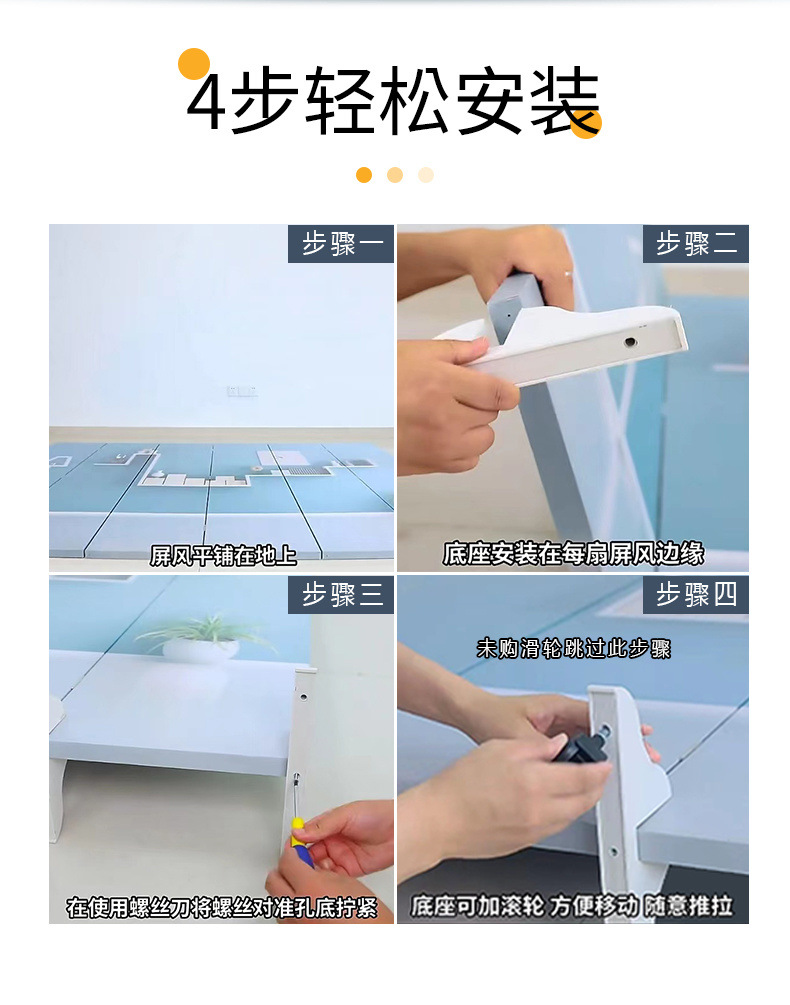 4步轻松安装

步骤一
屏风平铺在地上

步骤二
底座安装在每扇屏风边缘

步骤三
在使用螺丝刀将螺丝对准孔底拧紧

步骤四
未购滑轮跳过此步骤
底座可加滚轮 方便移动 随意推拉