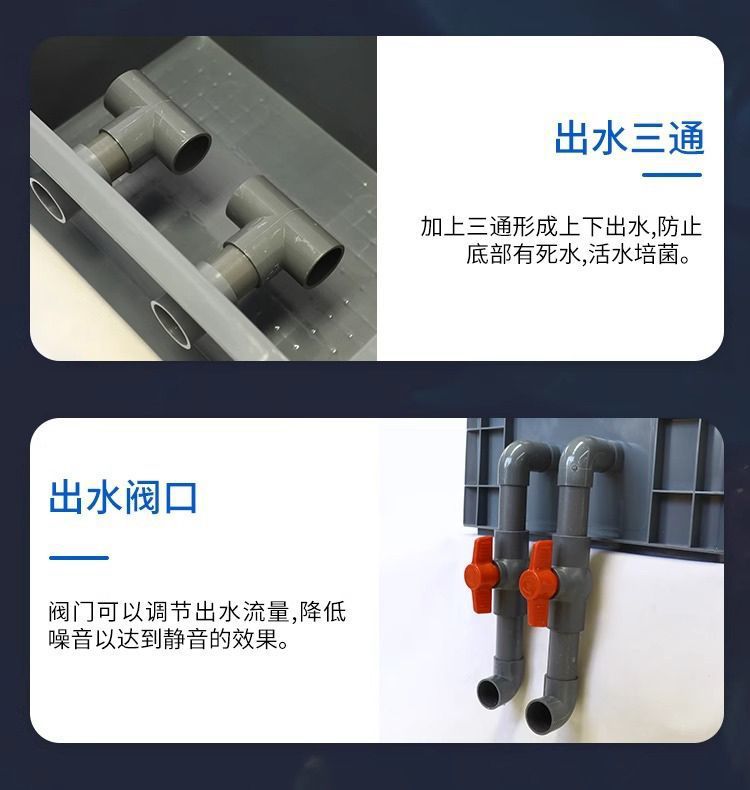 出水三通

加上三通形成上下出水,防止底部有死水,活水培菌。

出水阀口

阀门可以调节出水流量,降低噪音以达到静音的效果。