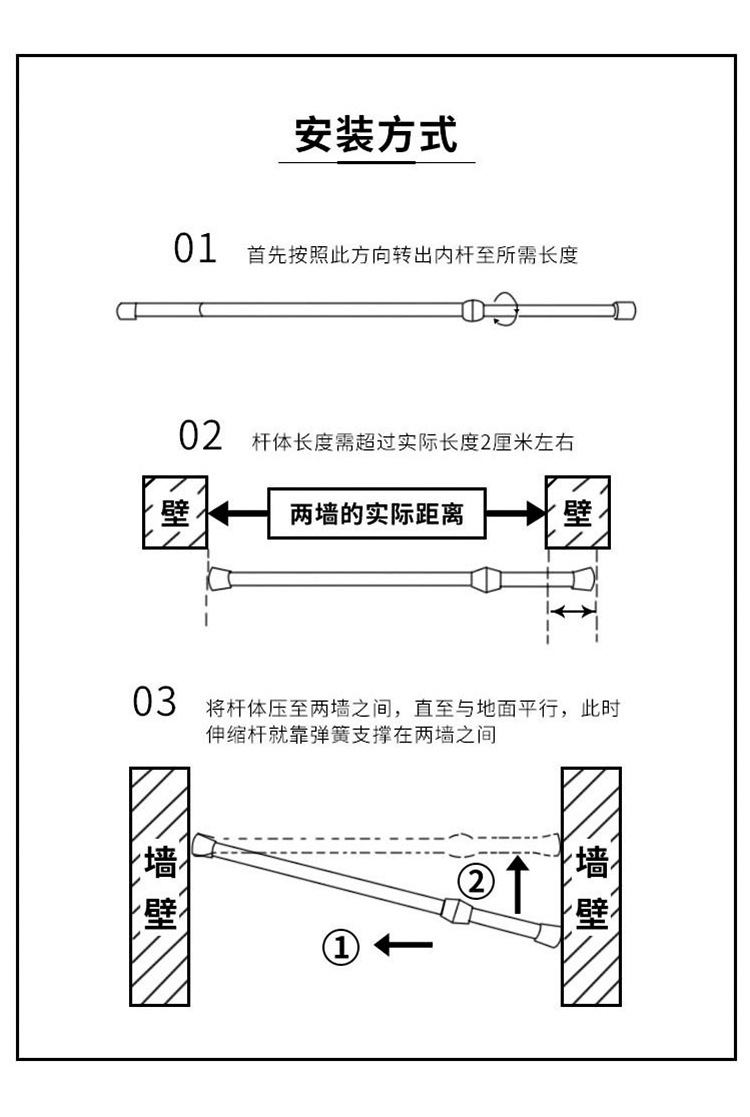 安装方式

01 首先按照此方向转出内杆至所需长度

02 杆体长度需超过实际长度2厘米左右

壁 两墙的实际距离 壁

03 将杆体压至两墙之间，直至与地面平行，此时伸缩杆就靠弹簧支撑在两墙之间

墙壁

② ①

墙壁