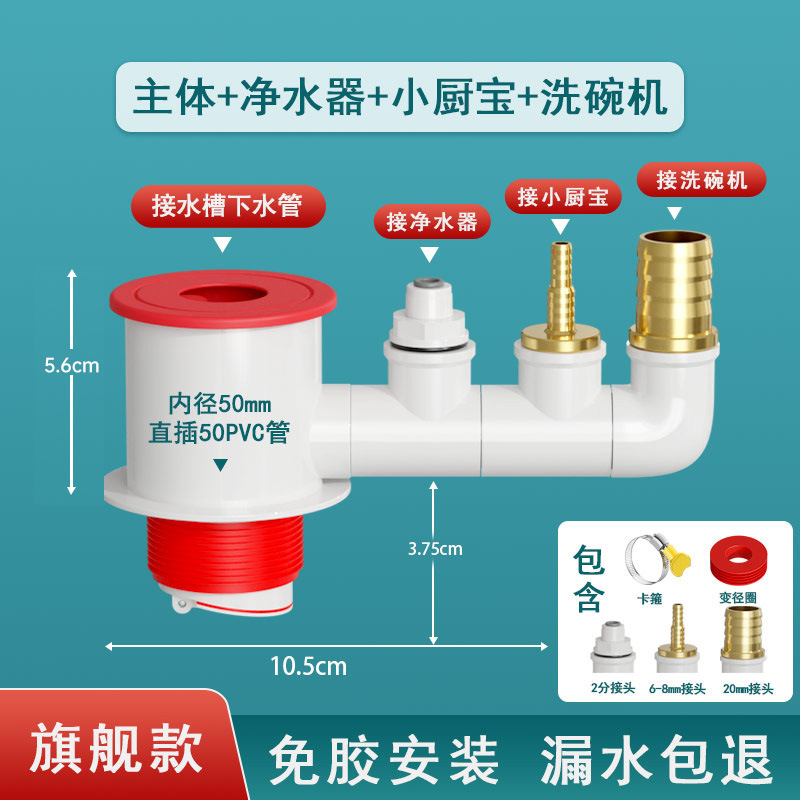 主体+净水器+小厨宝+洗碗机

接水槽下水管

接净水器

接小厨宝

接洗碗机

5.6cm

内径50mm
直插50PVC管

3.75cm

10.5cm

包含

卡箍

变径圈

2分接头

6-8mm接头

20mm接头

旗舰款

免胶安装 漏水包退