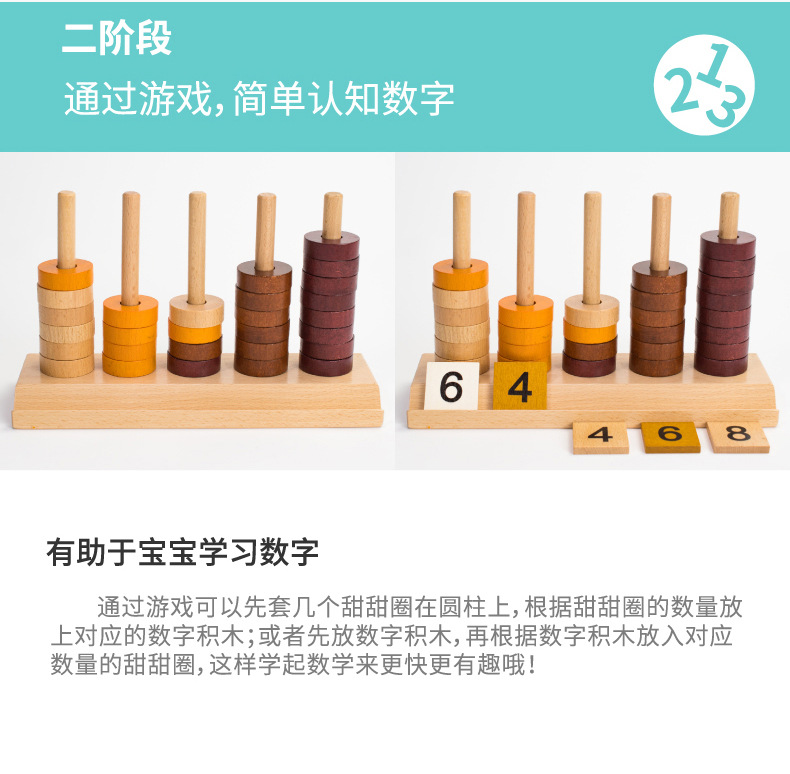 二阶段

通过游戏，简单认知数字

123

6 4

4 6 8

有助于宝宝学习数字

通过游戏可以先套几个甜甜圈在圆柱上，根据甜甜圈的数量放上对应的数字积木；或者先放数字积木，再根据数字积木放入对应数量的甜甜圈，这样学起数学来更快更有趣哦！