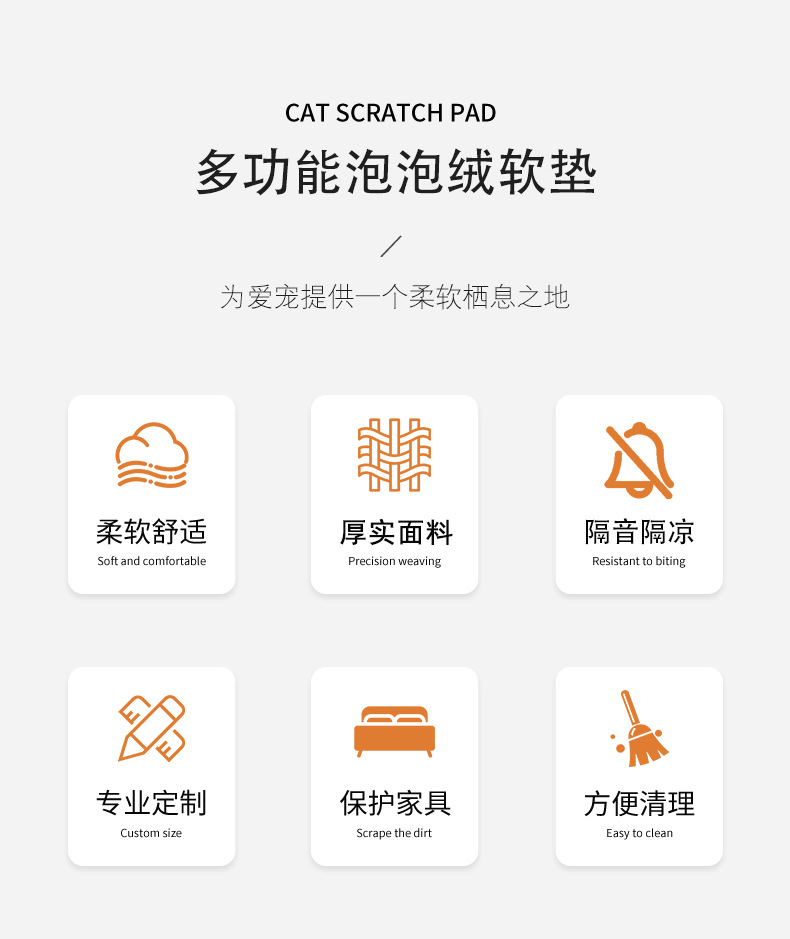 CAT SCRATCH PAD

多功能泡泡绒软垫

/

为爱宠提供一个柔软栖息之地

柔软舒适
Soft and comfortable

厚实面料
Precision weaving

隔音隔凉
Resistant to biting

专业定制
Custom size

保护家具
Scrape the dirt

方便清理
Easy to clean