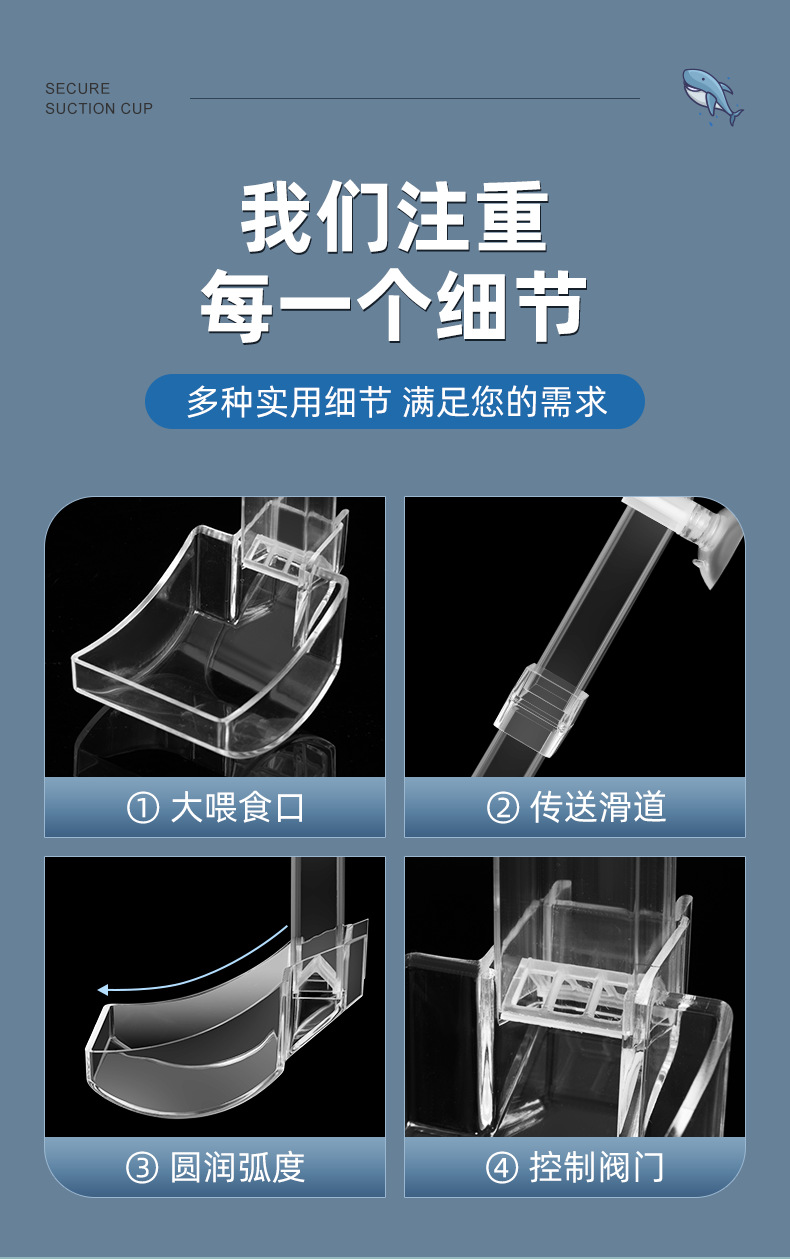 SECURE
SUCTION CUP

我们注重
每一个细节

多种实用细节 满足您的需求

① 大喂食口

② 传送滑道

③ 圆润弧度

④ 控制阀门