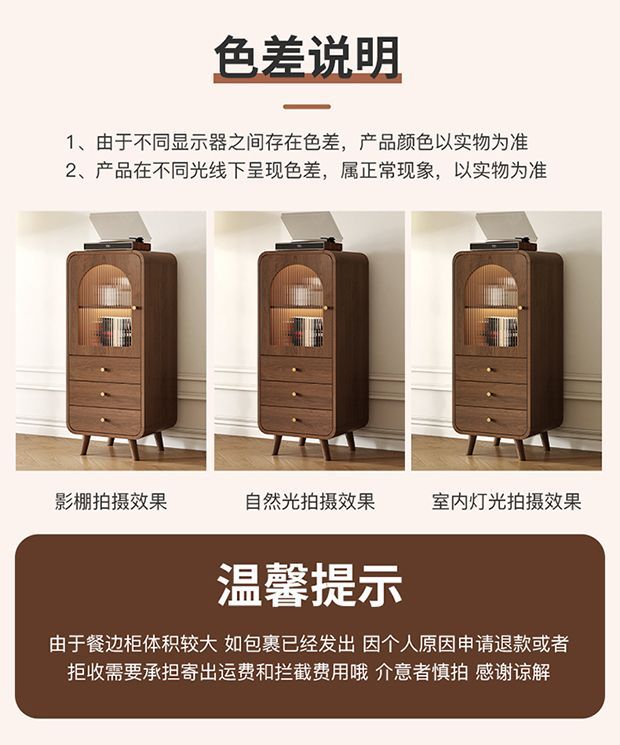 色差说明

1、由于不同显示器之间存在色差，产品颜色以实物为准
2、产品在不同光线下呈现色差，属正常现象，以实物为准

影棚拍摄效果

自然光拍摄效果

室内灯光拍摄效果

温馨提示

由于餐边柜体积较大 如包裹已经发出 因个人原因申请退款或者拒收需要承担寄出运费和拦截费用哦 介意者慎拍 感谢谅解