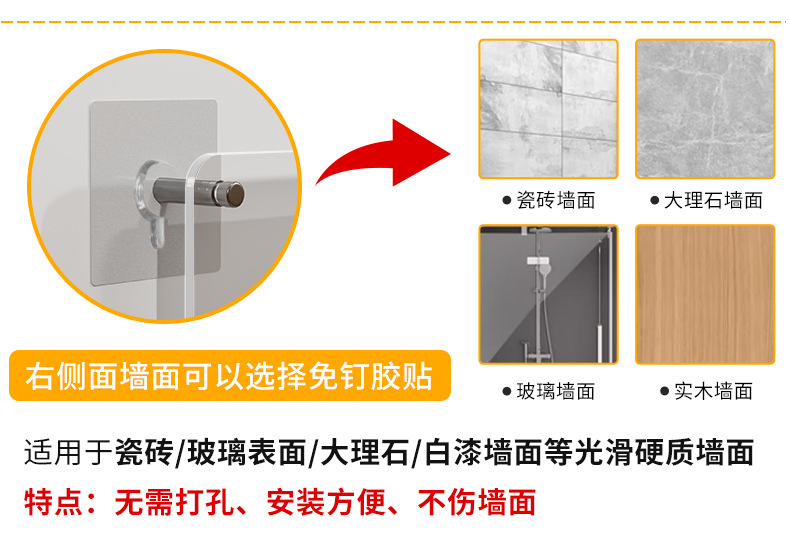 ● 瓷砖墙面

● 大理石墙面

● 玻璃墙面

● 实木墙面

右侧面墙面可以选择免钉胶贴

适用于瓷砖/玻璃表面/大理石/白漆墙面等光滑硬质墙面

特点：无需打孔、安装方便、不伤墙面