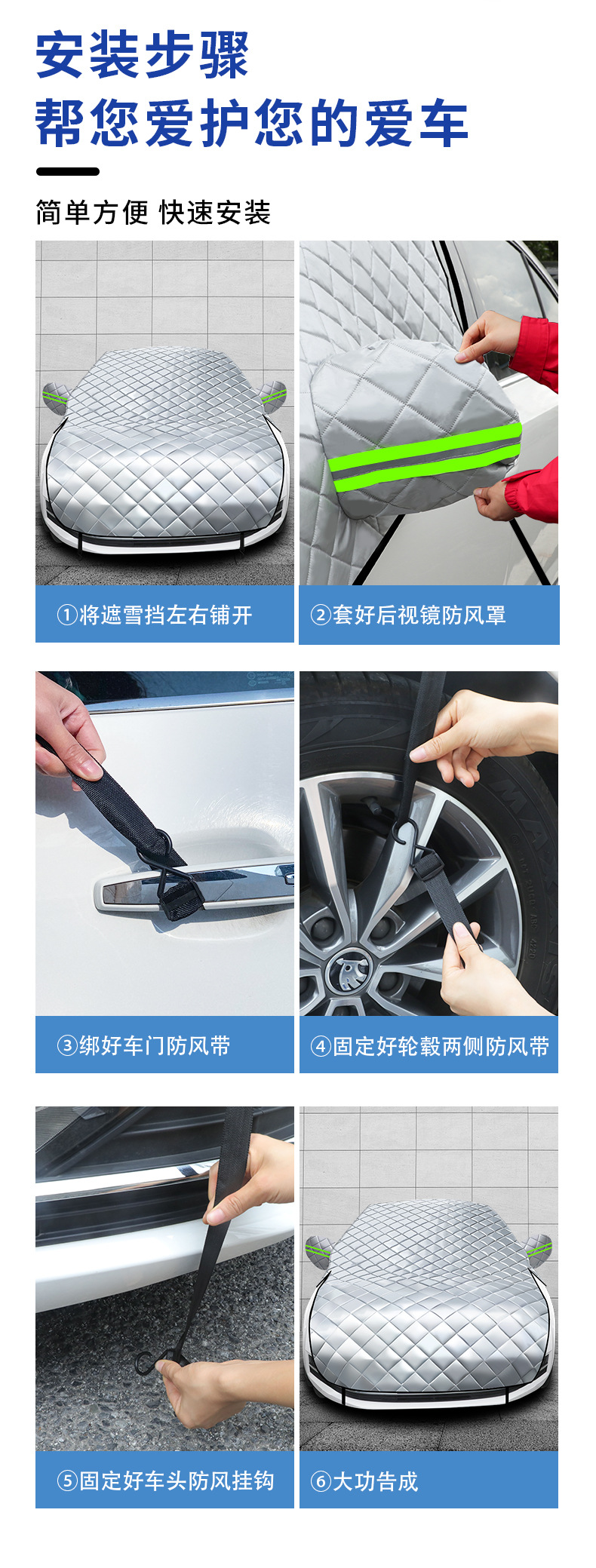 安装步骤
帮您爱护您的爱车

简单方便 快速安装

①将遮雪挡左右铺开

②套好后视镜防风罩

③绑好车门防风带

④固定好轮毂两侧防风带

⑤固定好车头防风挂钩

⑥大功告成