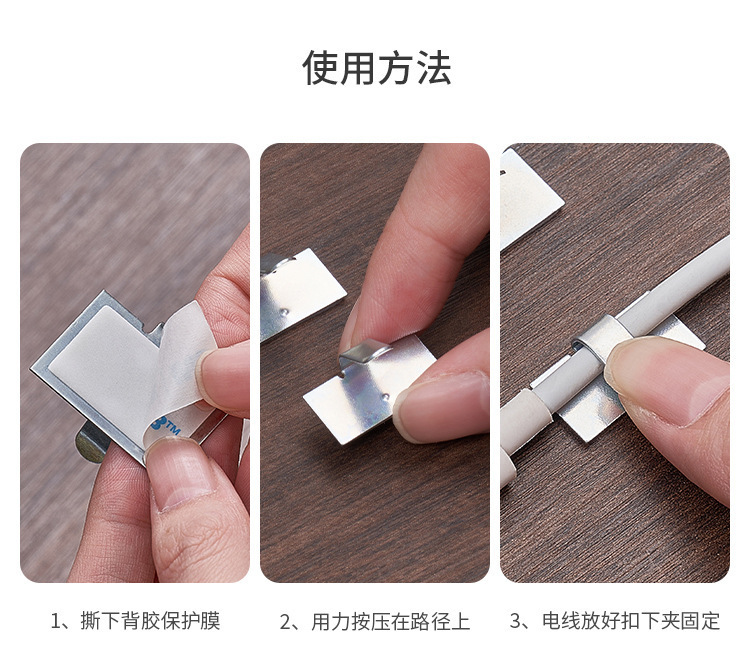 使用方法

3TM

1、撕下背胶保护膜

2、用力按压在路径上

3、电线放好扣下夹固定