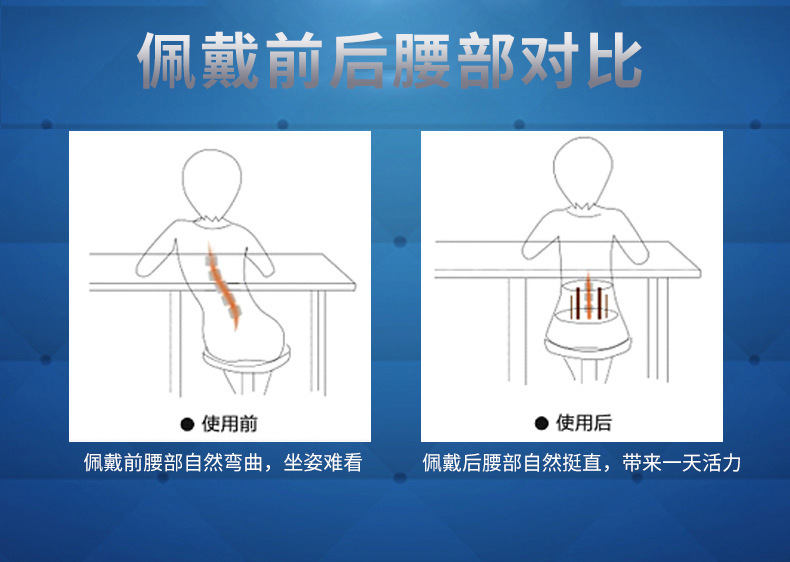 佩戴前后腰部对比

● 使用前

佩戴前腰部自然弯曲，坐姿难看

● 使用后

佩戴后腰部自然挺直，带来一天活力