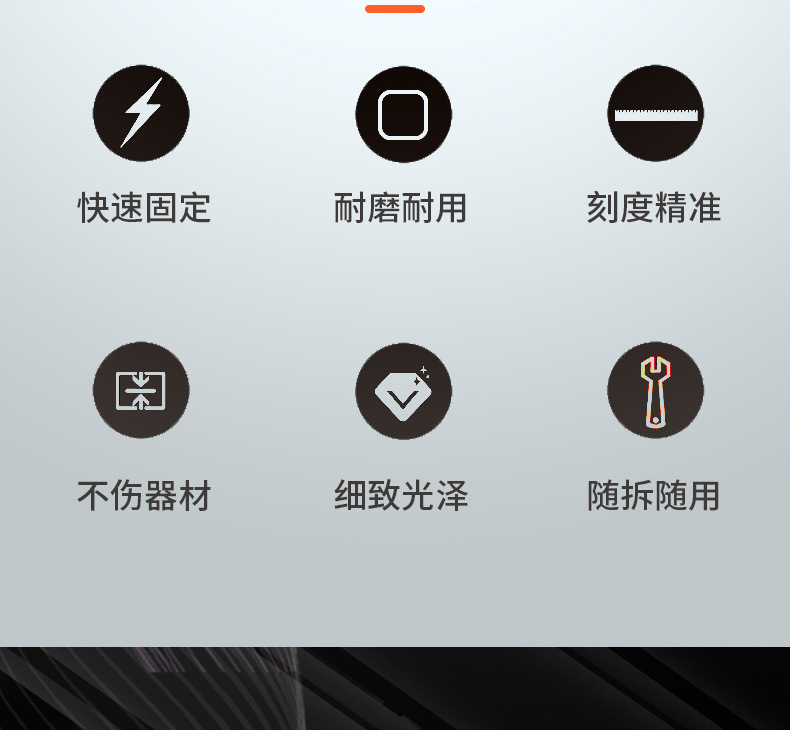 快速固定 耐磨耐用 刻度精准

不伤器材 细致光泽 随拆随用