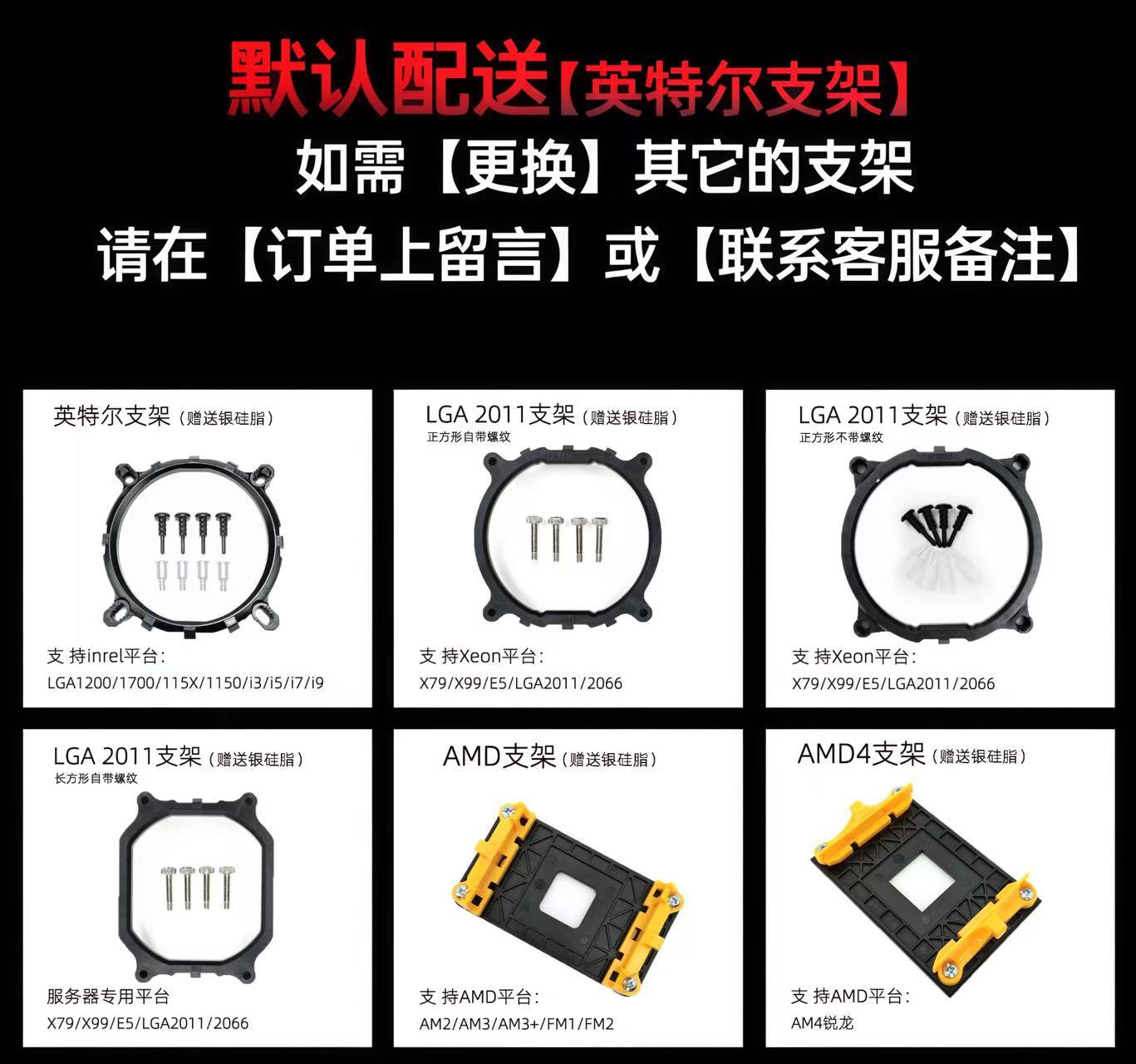 默认配送【英特尔支架】

如需【更换】其它的支架

请在【订单上留言】或【联系客服备注】

英特尔支架（赠送银硅脂）

支 持inrel平台：

LGA1200/1700/115X/1150/i3/i5/i7/i9

LGA 2011支架（赠送银硅脂）

正方形自带螺纹

支 持Xeon平台：

X79/X99/E5/LGA2011/2066

LGA 2011支架（赠送银硅脂）

正方形不带螺纹

支 持Xeon平台：

X79/X99/E5/LGA2011/2066

LGA 2011支架（赠送银硅脂）

长方形自带螺纹

服务器专用平台

X79/X99/E5/LGA2011/2066

AMD支架（赠送银硅脂）

支 持AMD平台：

AM2/AM3/AM3+/FM1/FM2

AMD4支架（赠送银硅脂）

支 持AMD平台：

AM4锐龙