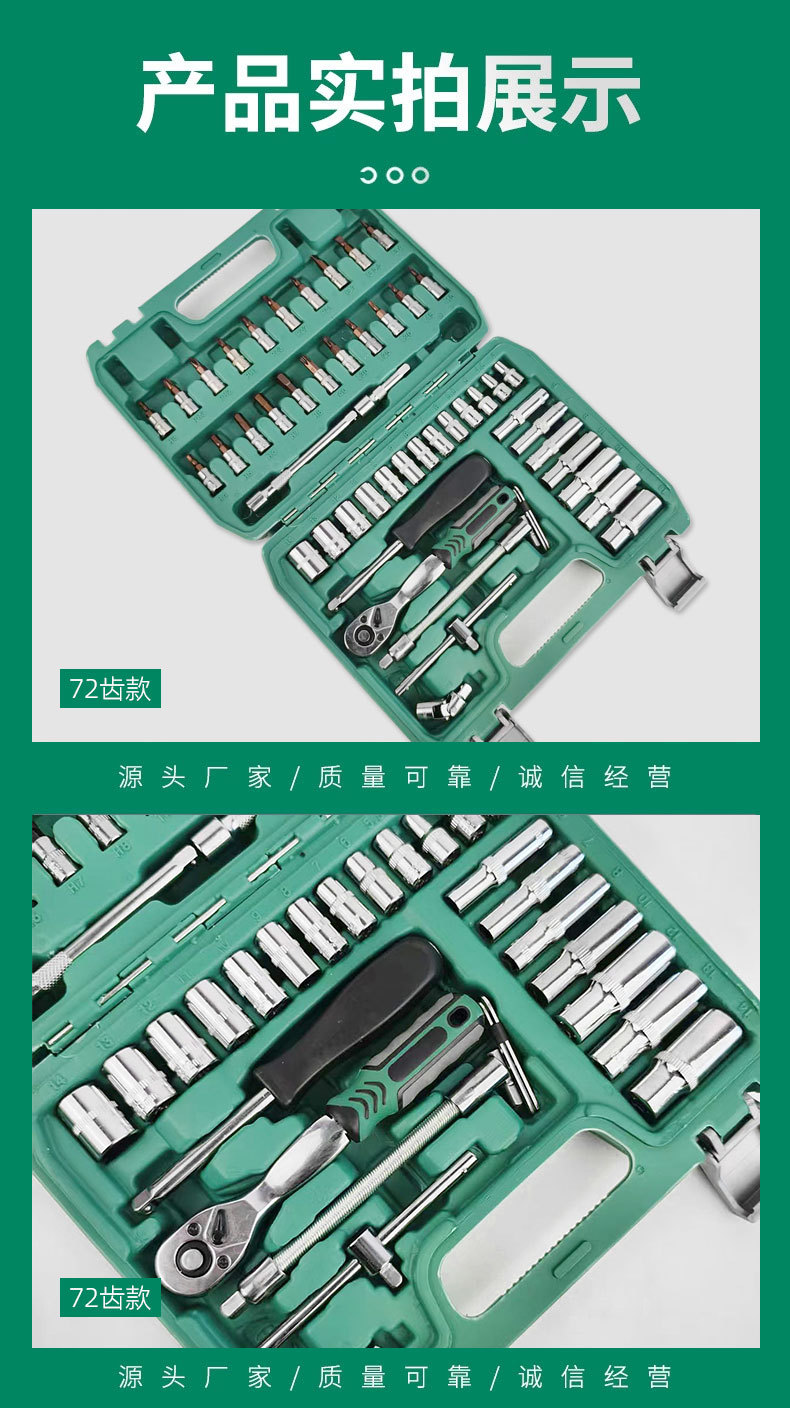 产品实拍展示

72齿款

源头厂家 / 质量可靠 / 诚信经营

72齿款

源头厂家 / 质量可靠 / 诚信经营