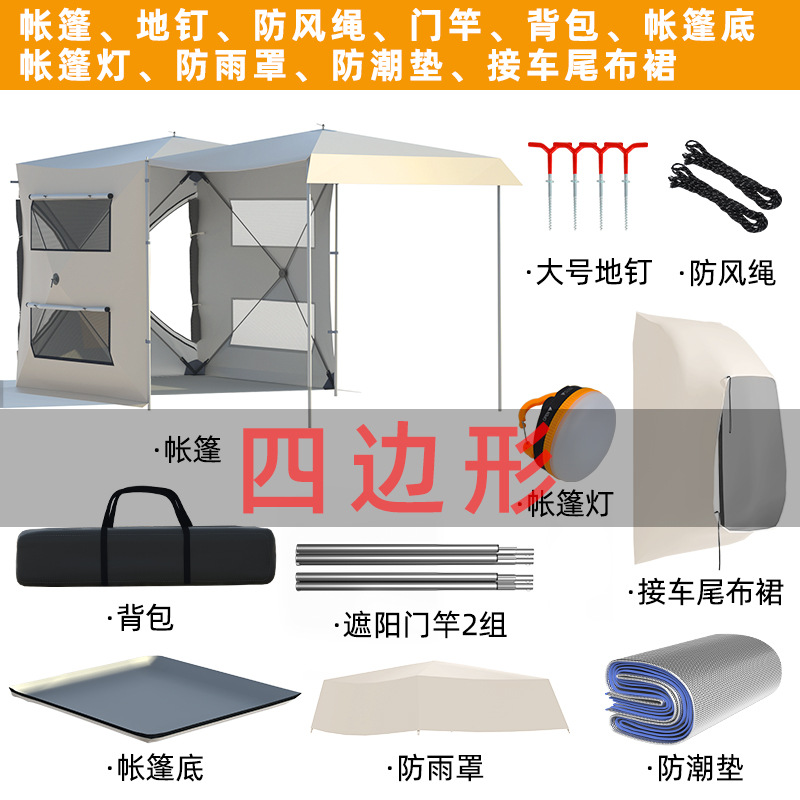 帐篷、地钉、防风绳、门竿、背包、帐篷底
帐篷灯、防雨罩、防潮垫、接车尾布裙

·大号地钉 ·防风绳

·帐篷

四边形

·帐篷灯

·接车尾布裙

·背包

·遮阳门竿2组

·帐篷底

·防雨罩

·防潮垫