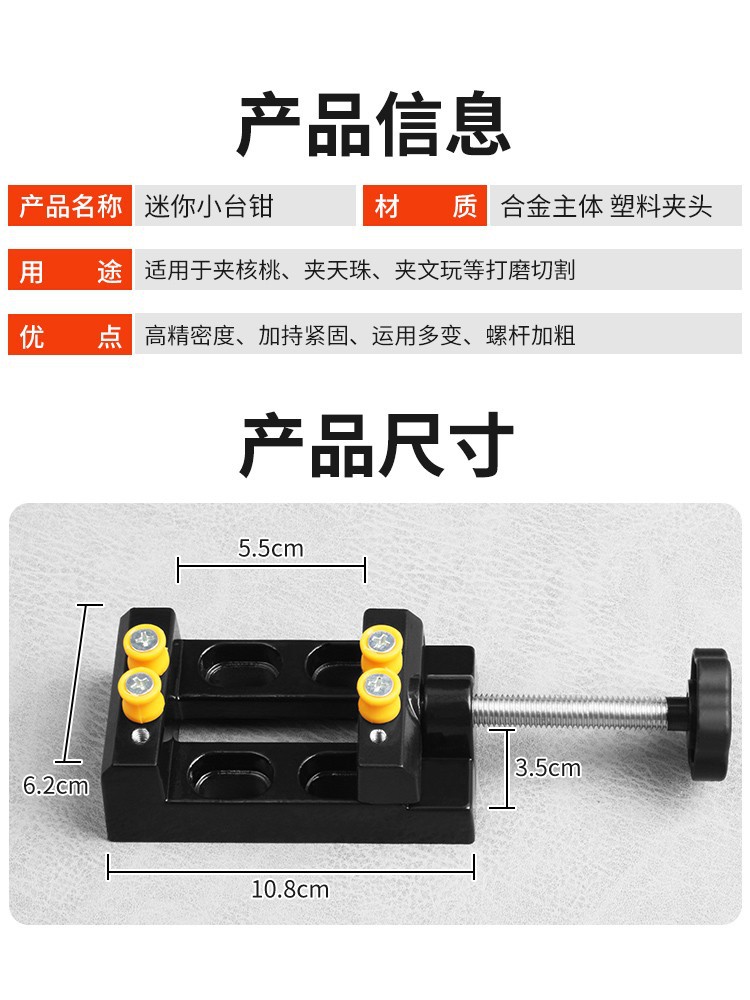 产品信息

| 产品名称 | 迷你小台钳 | 材　质 | 合金主体 塑料夹头 |
|---|---|---|---|
| 用　途 | 适用于夹核桃、夹天珠、夹文玩等打磨切割 | | |
| 优　点 | 高精密度、加持紧固、运用多变、螺杆加粗 | | |

产品尺寸

5.5cm

6.2cm

3.5cm

10.8cm