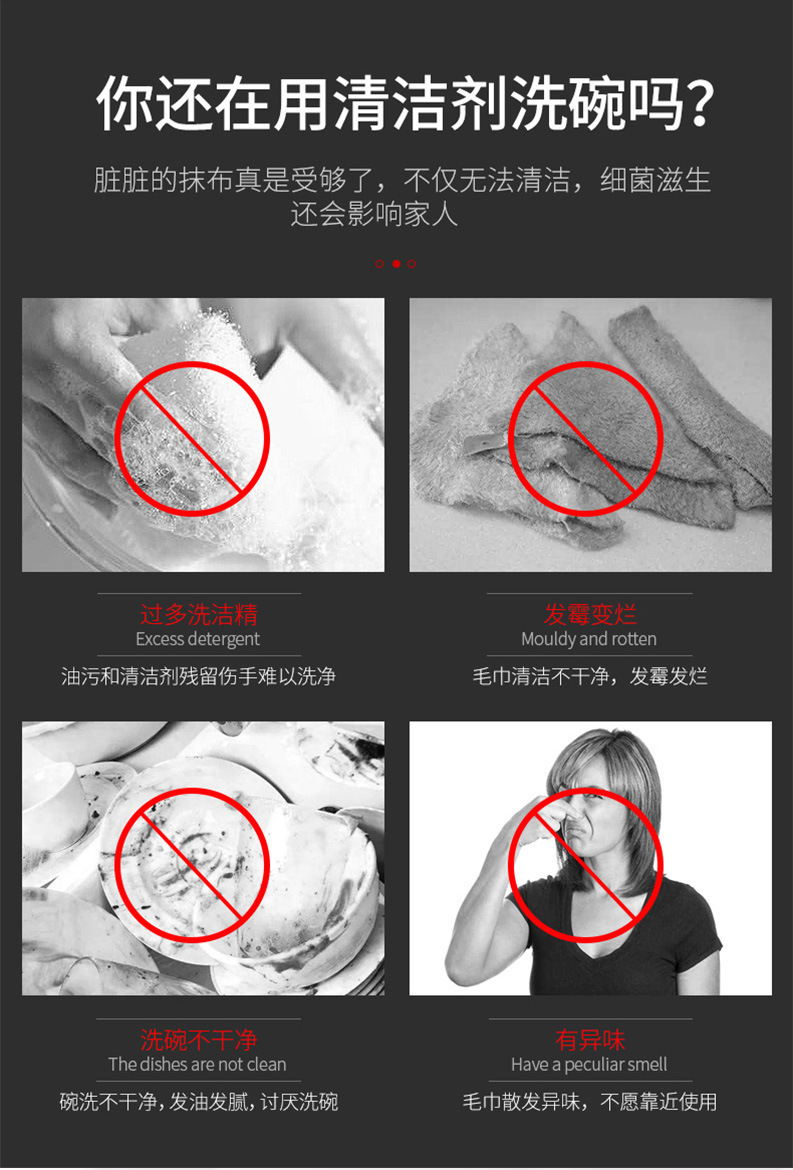 你还在用清洁剂洗碗吗?

脏脏的抹布真是受够了，不仅无法清洁，细菌滋生还会影响家人

过多洗洁精
Excess detergent
油污和清洁剂残留伤手难以洗净

发霉变烂
Mouldy and rotten
毛巾清洁不干净，发霉发烂

洗碗不干净
The dishes are not clean
碗洗不干净，发油发腻，讨厌洗碗

有异味
Have a peculiar smell
毛巾散发异味，不愿靠近使用