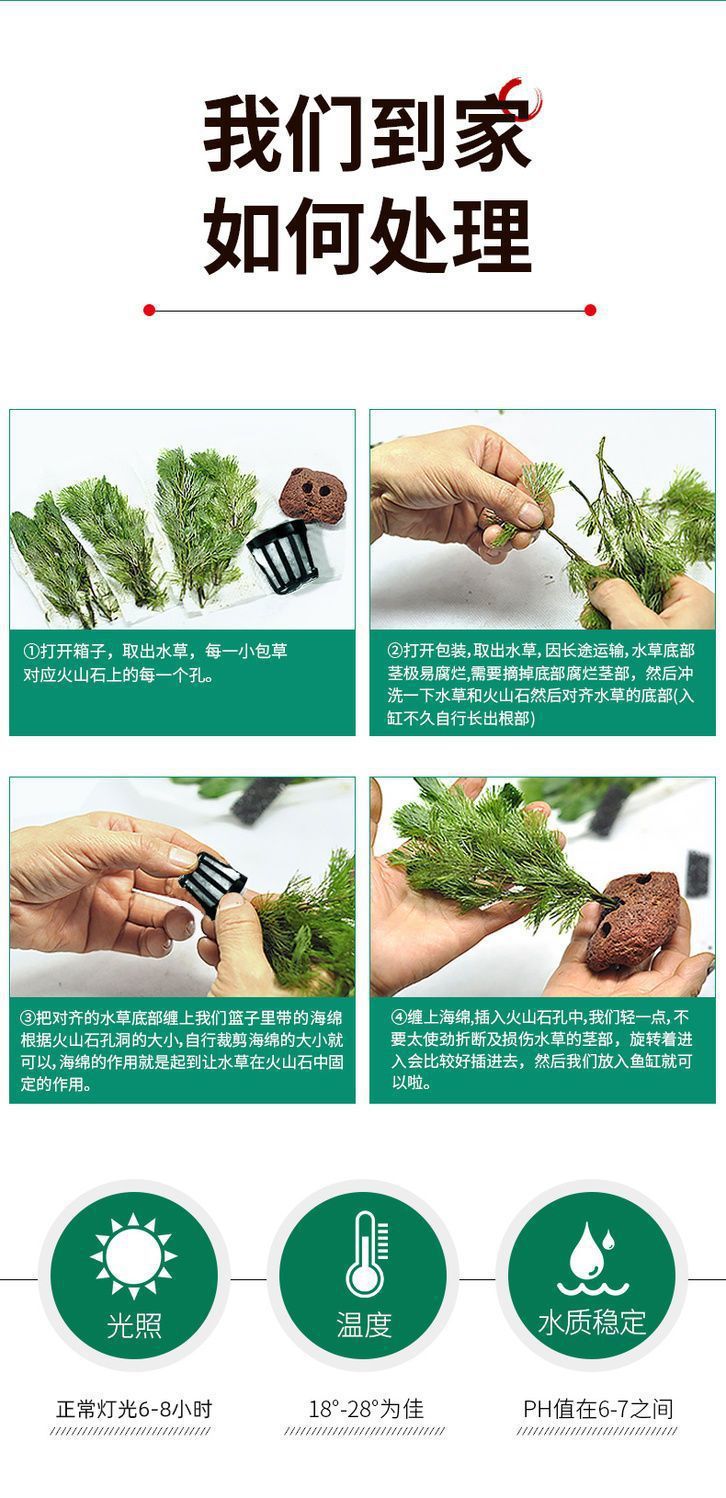 我们到家
如何处理

①打开箱子，取出水草，每一小包草对应火山石上的每一个孔。

②打开包装，取出水草，因长途运输，水草底部茎极易腐烂，需要摘掉底部腐烂茎部，然后冲洗一下水草和火山石然后对齐水草的底部(入缸不久自行长出根部)

③把对齐的水草底部缠上我们篮子里带的海绵根据火山石孔洞的大小，自行裁剪海绵的大小就可以，海绵的作用就是起到让水草在火山石中固定的作用。

④缠上海绵，插入火山石孔中，我们轻一点，不要太使劲折断及损伤水草的茎部，旋转着进入会比较好插进去，然后我们放入鱼缸就可以啦。

光照
温度
水质稳定

正常灯光6-8小时
18°-28°为佳
PH值在6-7之间