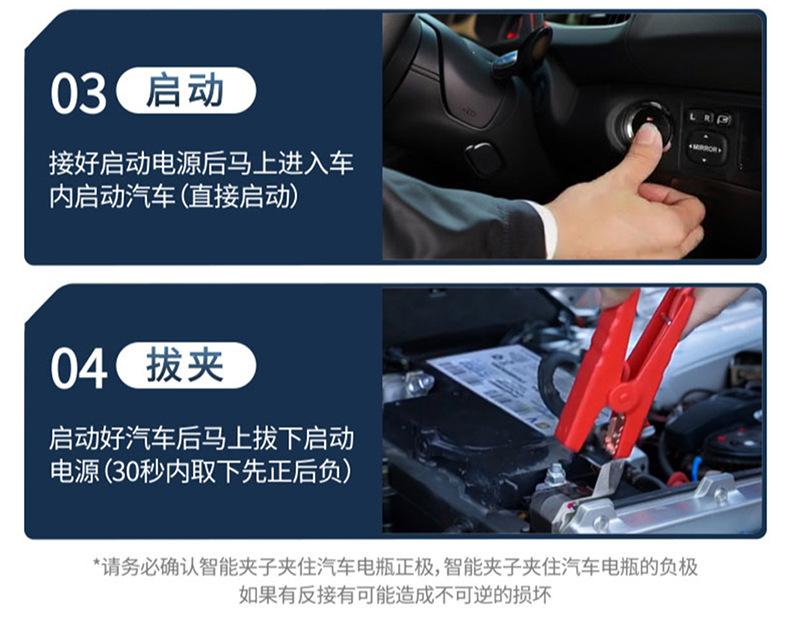 03 启动

接好启动电源后马上进入车内启动汽车（直接启动）

L R

MIRROR

04 拔夹

启动好汽车后马上拔下启动电源（30秒内取下先正后负）

*请务必确认智能夹子夹住汽车电瓶正极，智能夹子夹住汽车电瓶的负极
如果有反接有可能造成不可逆的损坏