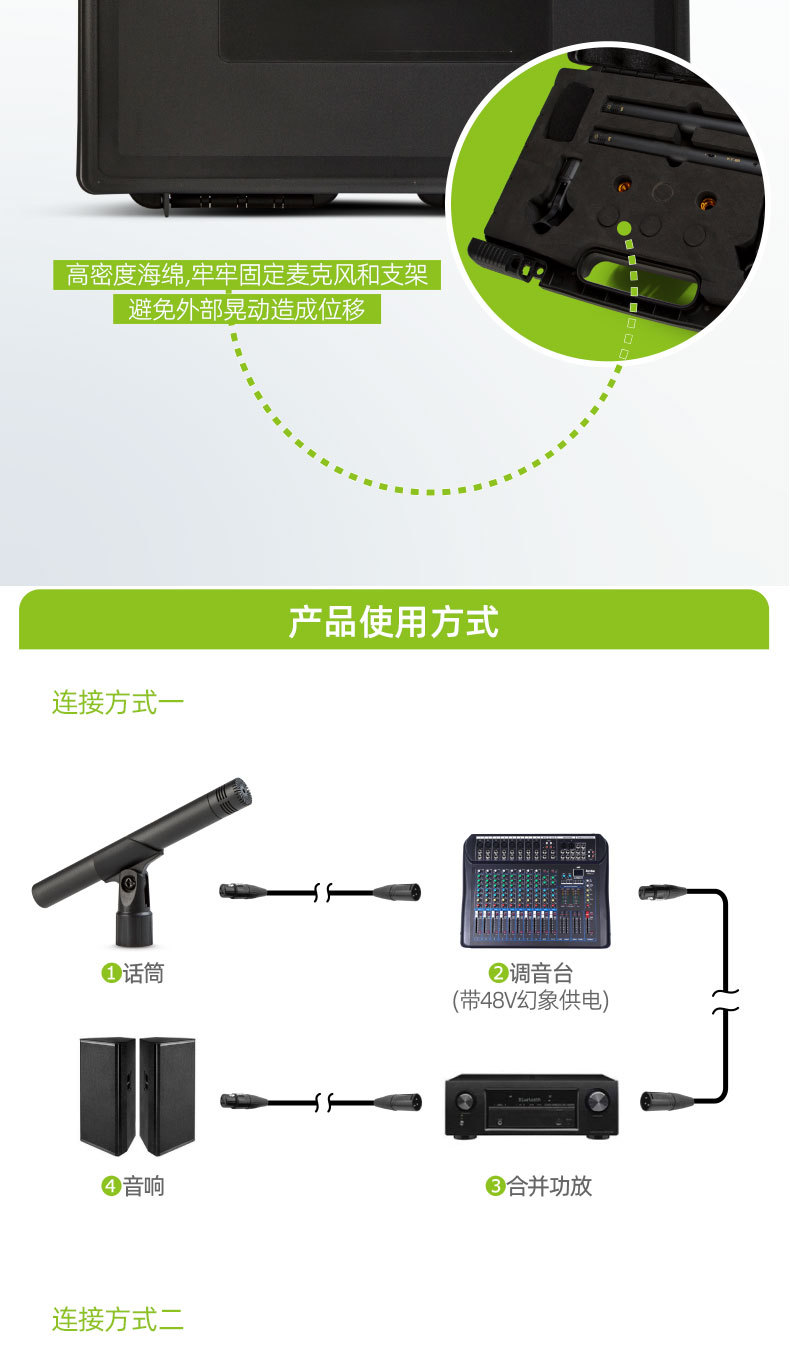 高密度海绵,牢牢固定麦克风和支架
避免外部晃动造成位移

产品使用方式

连接方式一

❶话筒

❷调音台
(带48V幻象供电)

❹音响

❸合并功放

连接方式二