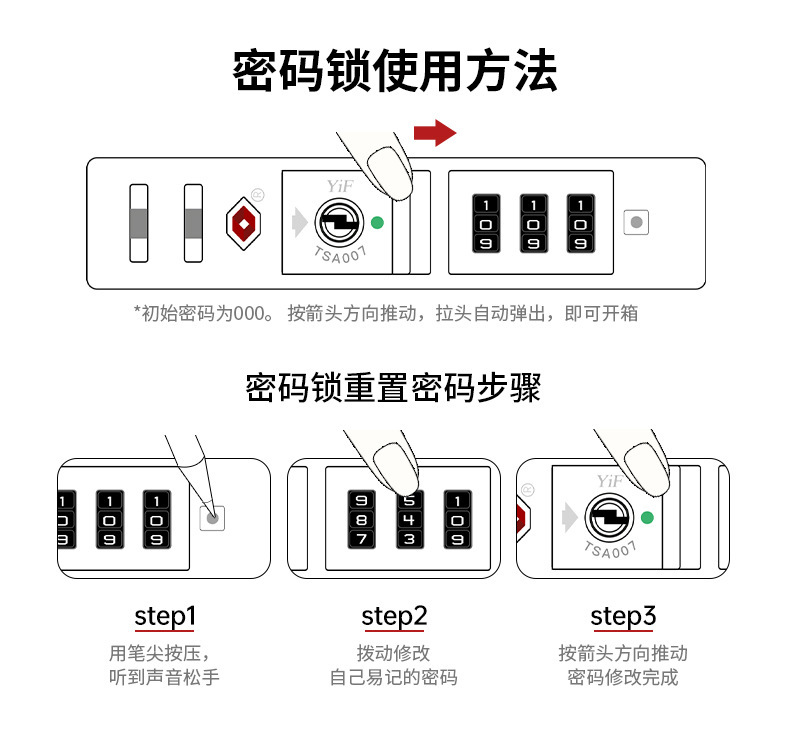 密码锁使用方法

YiF

TSA007

1 0 9
1 0 9
1 0 9

*初始密码为000。 按箭头方向推动，拉头自动弹出，即可开箱

密码锁重置密码步骤

1 0 9
1 0 9
1 0 9

9 8 7
5 4 3
1 0 9

YiF

TSA007

step1

用笔尖按压，
听到声音松手

step2

拨动修改
自己易记的密码

step3

按箭头方向推动
密码修改完成