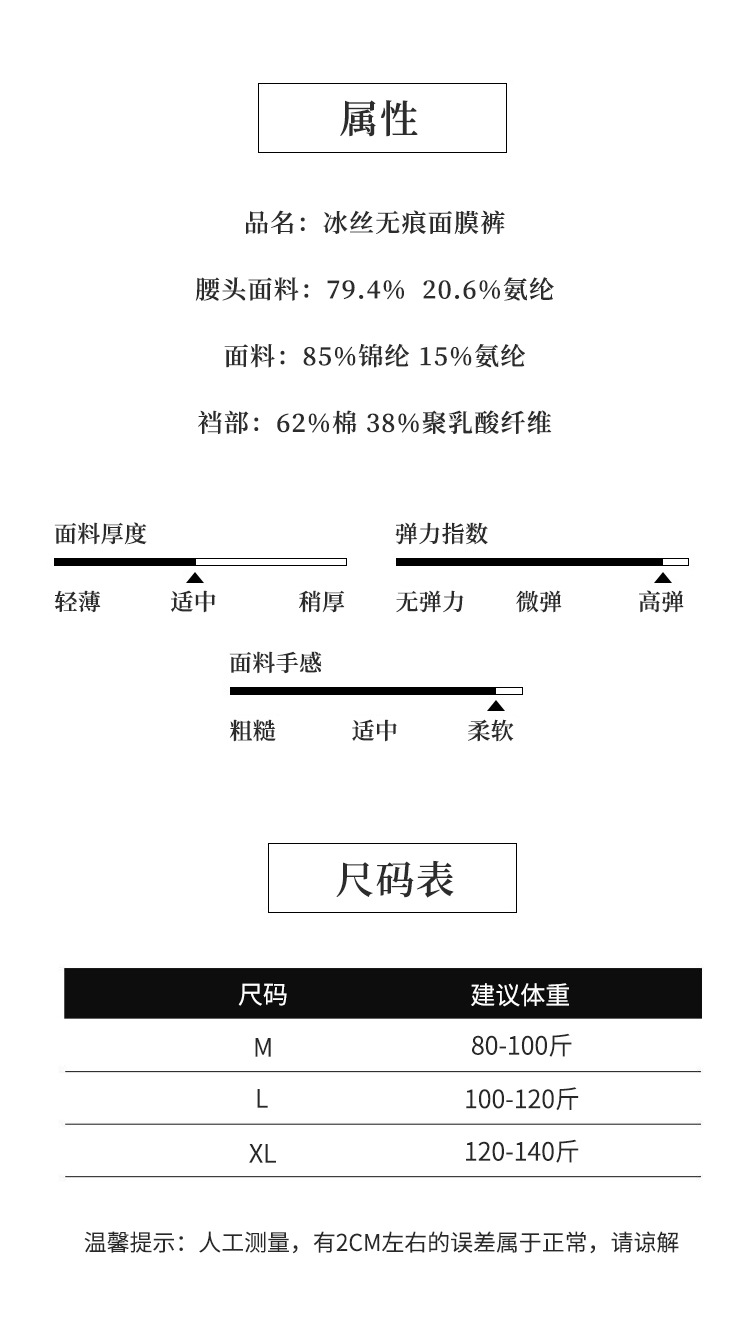 属性

品名：冰丝无痕面膜裤

腰头面料：79.4% 20.6%氨纶

面料：85%锦纶 15%氨纶

裆部：62%棉 38%聚乳酸纤维

面料厚度

轻薄 适中 稍厚

弹力指数

无弹力 微弹 高弹

面料手感

粗糙 适中 柔软

尺码表

| 尺码 | 建议体重 |
|---|---|
| M | 80-100斤 |
| L | 100-120斤 |
| XL | 120-140斤 |

温馨提示：人工测量，有2CM左右的误差属于正常，请谅解