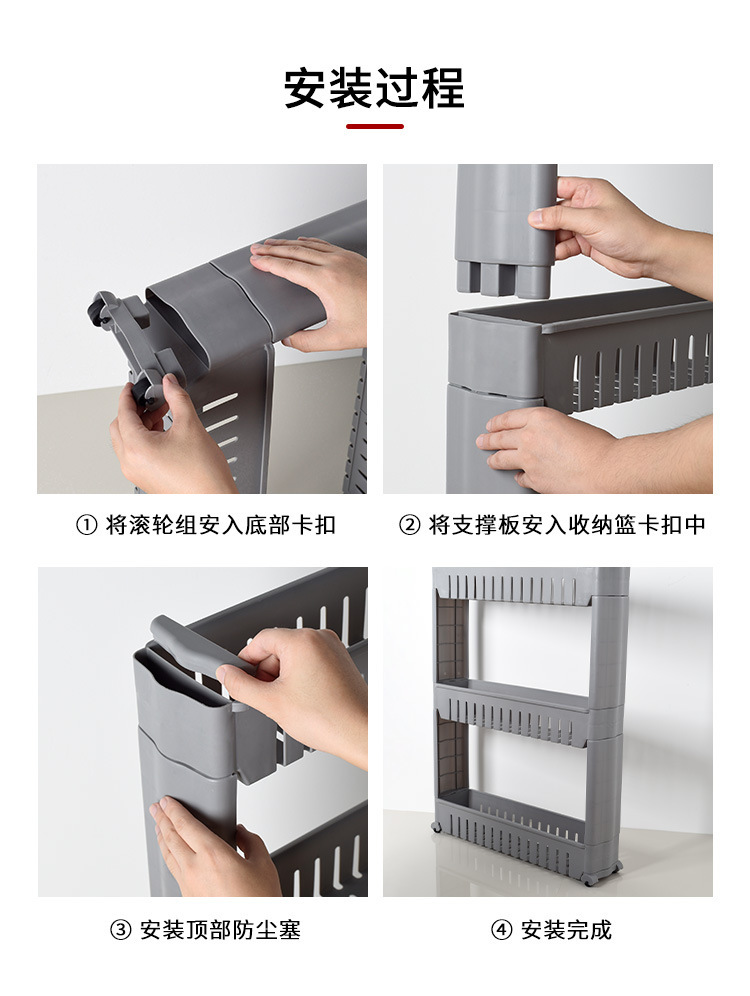 安装过程

① 将滚轮组安入底部卡扣

② 将支撑板安入收纳篮卡扣中

③ 安装顶部防尘塞

④ 安装完成