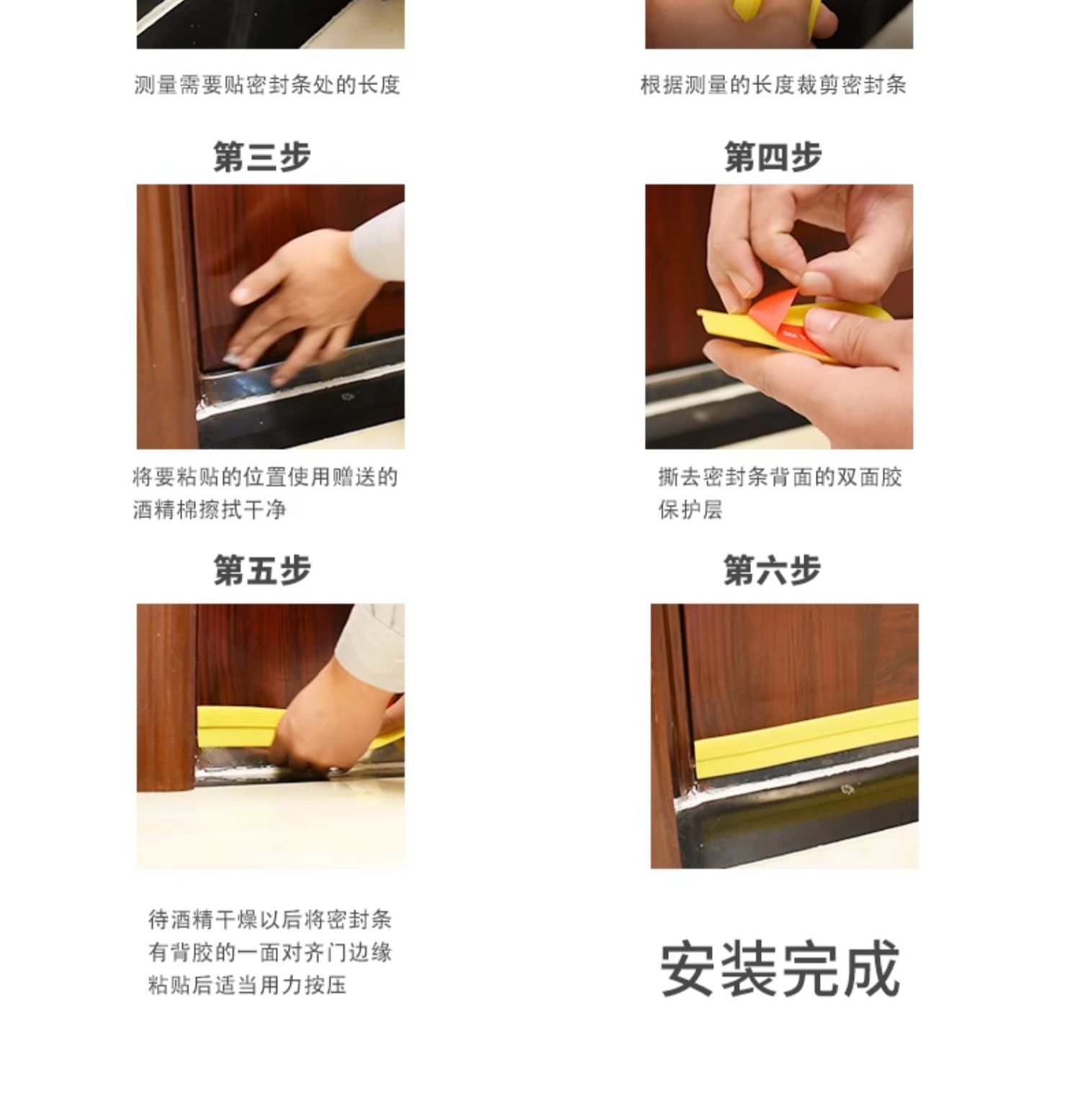 测量需要贴密封条处的长度

根据测量的长度裁剪密封条

第三步

将要粘贴的位置使用赠送的酒精棉擦拭干净

第四步

撕去密封条背面的双面胶保护层

第五步

待酒精干燥以后将密封条有背胶的一面对齐门边缘粘贴后适当用力按压

第六步

安装完成