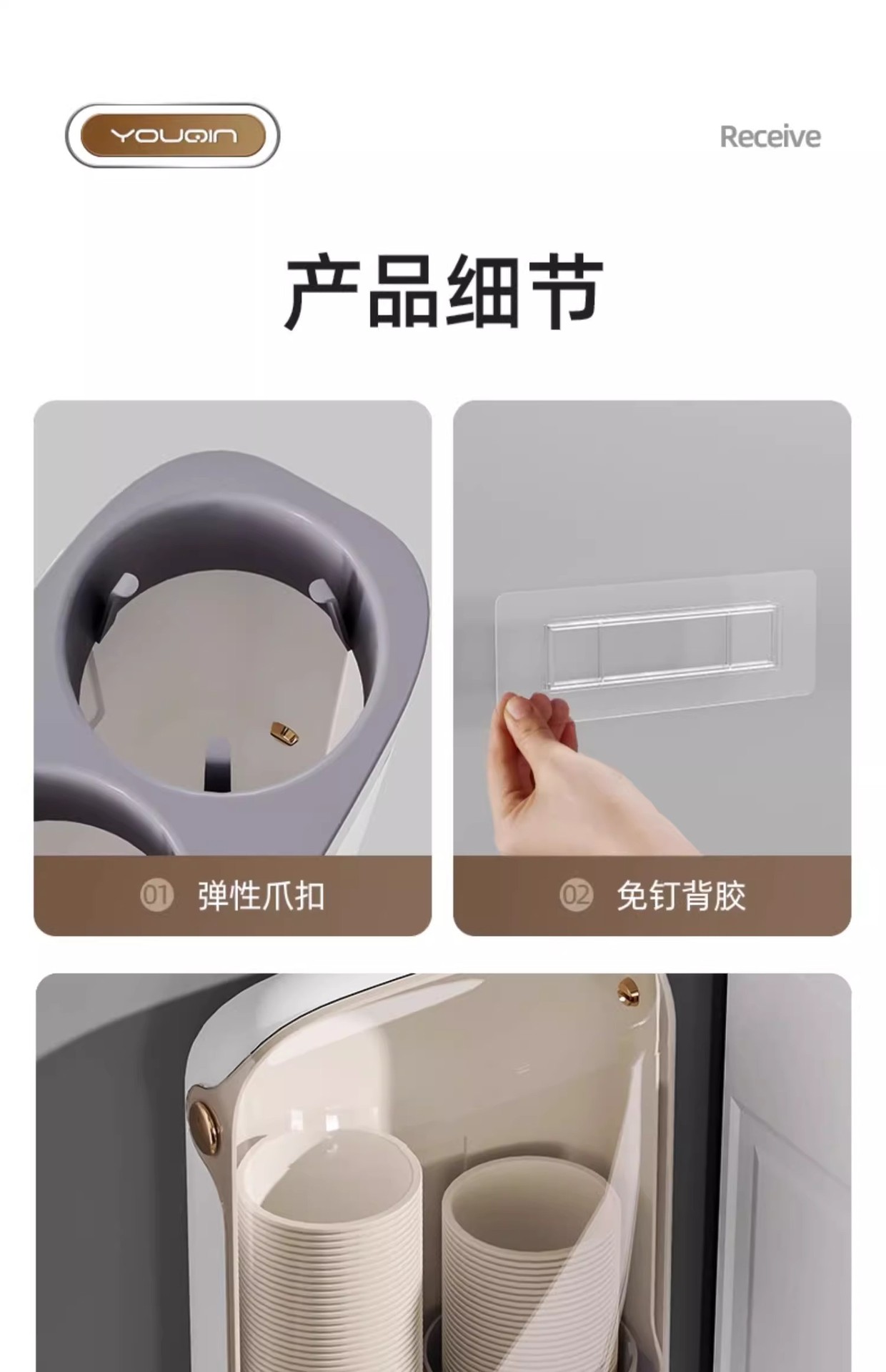 YOUQIN

Receive

产品细节

01 弹性爪扣

02 免钉背胶