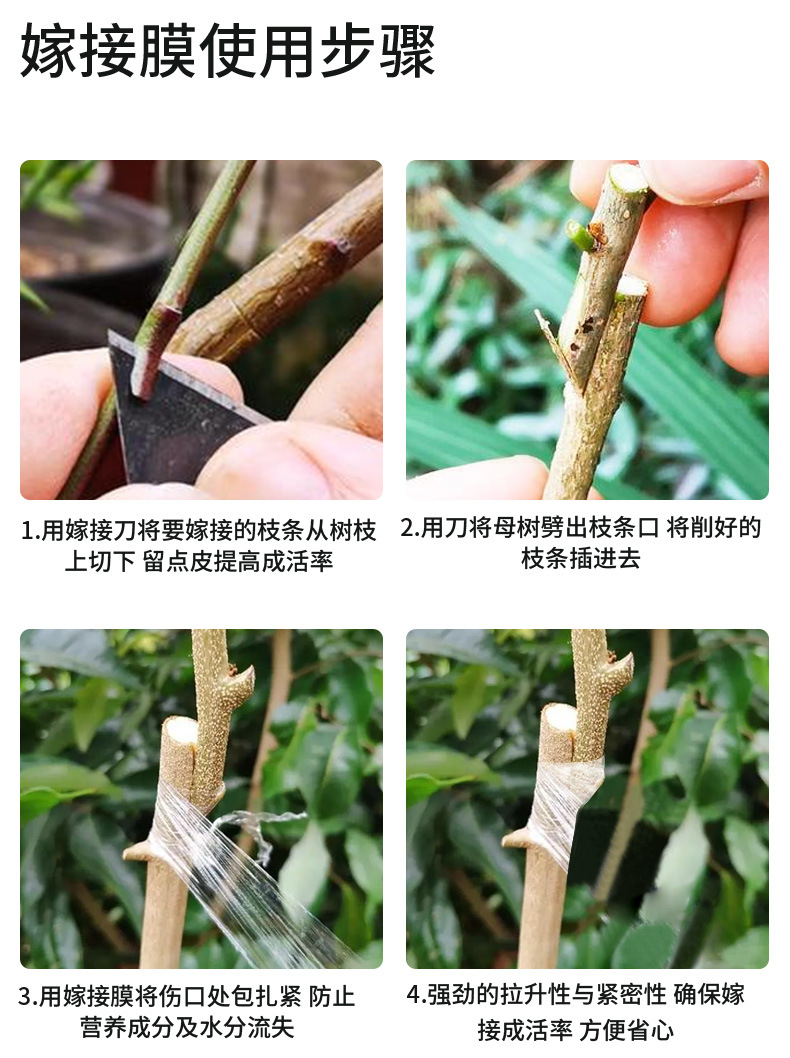 嫁接膜使用步骤

1.用嫁接刀将要嫁接的枝条从树枝上切下 留点皮提高成活率

2.用刀将母树劈出枝条口 将削好的枝条插进去

3.用嫁接膜将伤口处包扎紧 防止营养成分及水分流失

4.强劲的拉升性与紧密性 确保嫁接成活率 方便省心