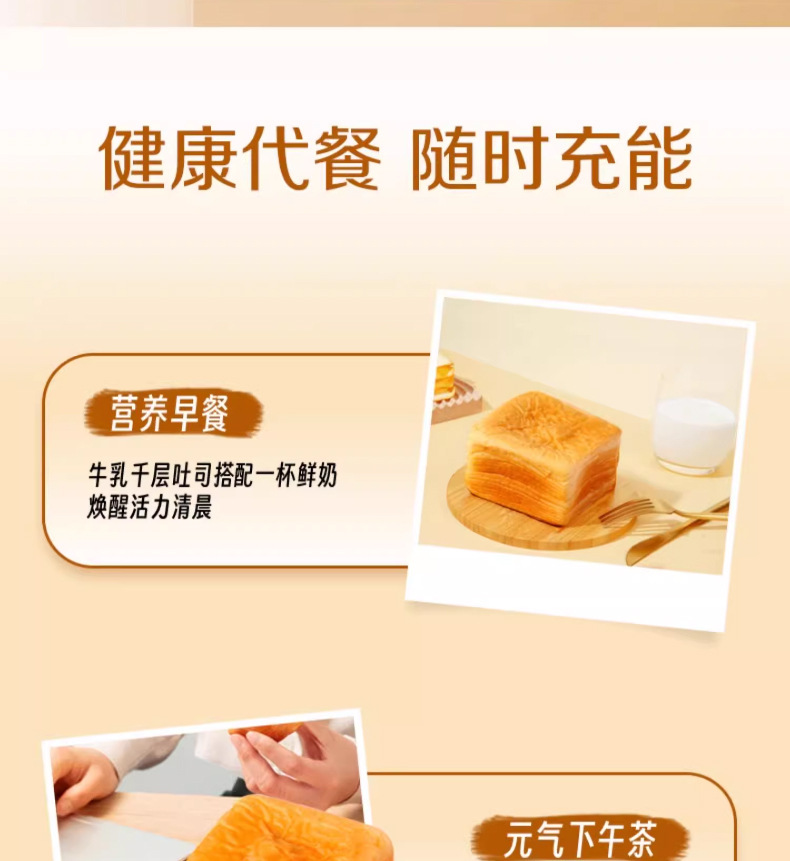 健康代餐 随时充能

营养早餐

牛乳千层吐司搭配一杯鲜奶
焕醒活力清晨

元气下午茶