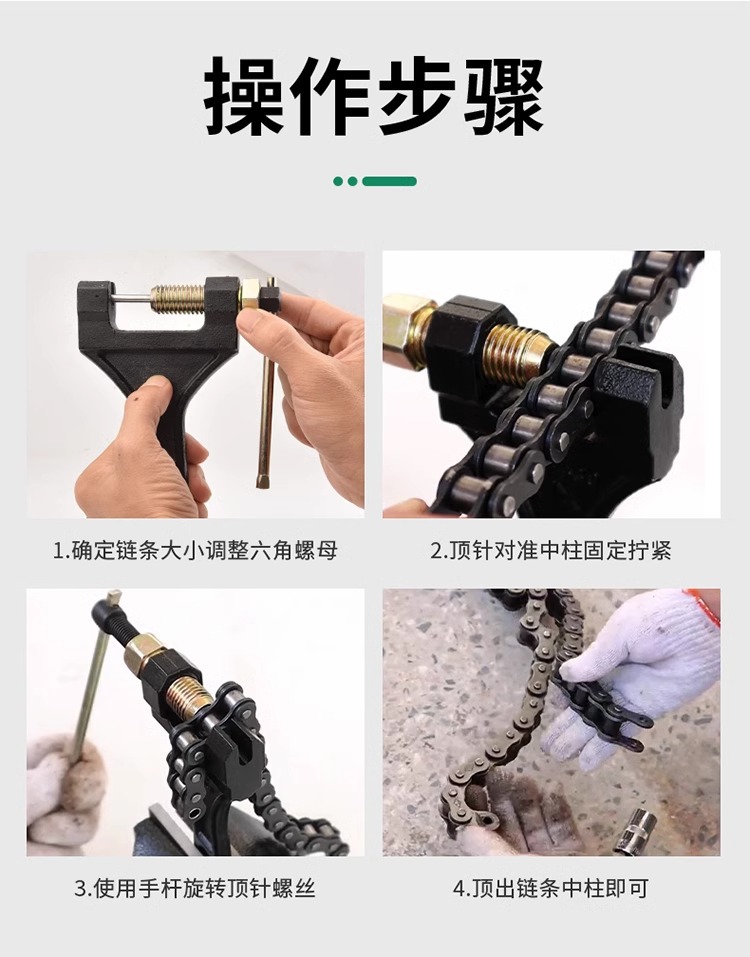 操作步骤

1.确定链条大小调整六角螺母

2.顶针对准中柱固定拧紧

3.使用手杆旋转顶针螺丝

4.顶出链条中柱即可