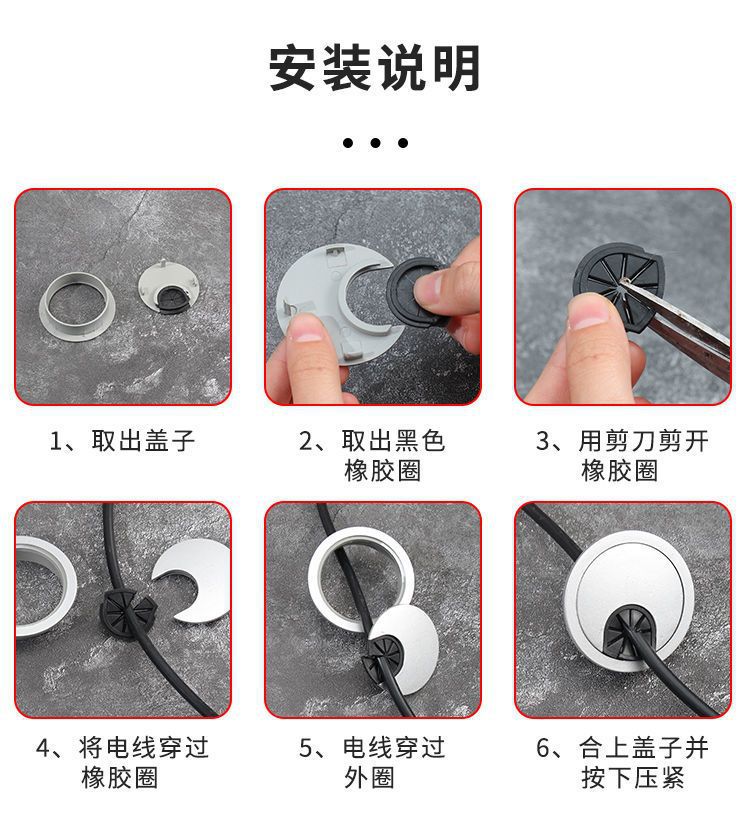 安装说明

1、取出盖子

2、取出黑色橡胶圈

3、用剪刀剪开橡胶圈

4、将电线穿过橡胶圈

5、电线穿过外圈

6、合上盖子并按下压紧