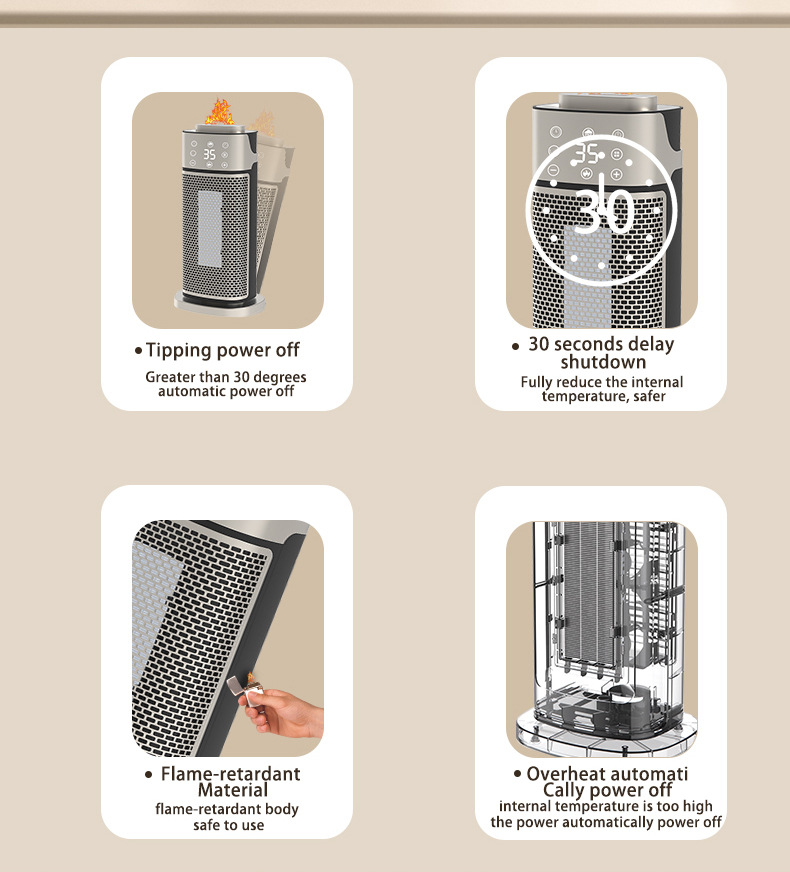 35

• Tipping power off
Greater than 30 degrees automatic power off

35
30

• 30 seconds delay shutdown
Fully reduce the internal temperature, safer

• Flame-retardant Material
flame-retardant body safe to use

• Overheat automati Cally power off
internal temperature is too high the power automatically power off