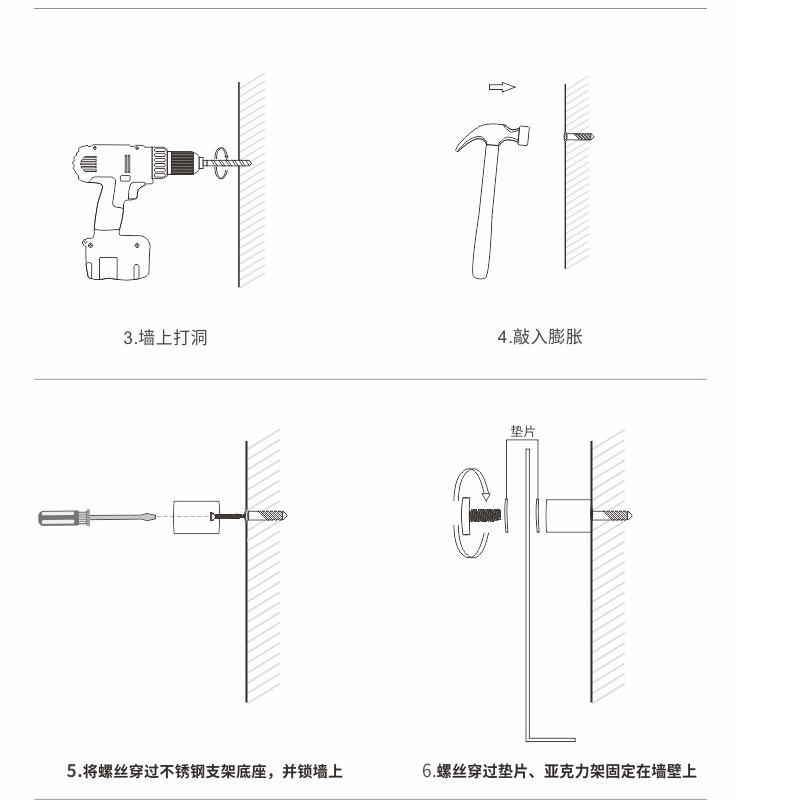 3.墙上打洞

4.敲入膨胀

垫片

5.将螺丝穿过不锈钢支架底座，并锁墙上

6.螺丝穿过垫片、亚克力架固定在墙壁上