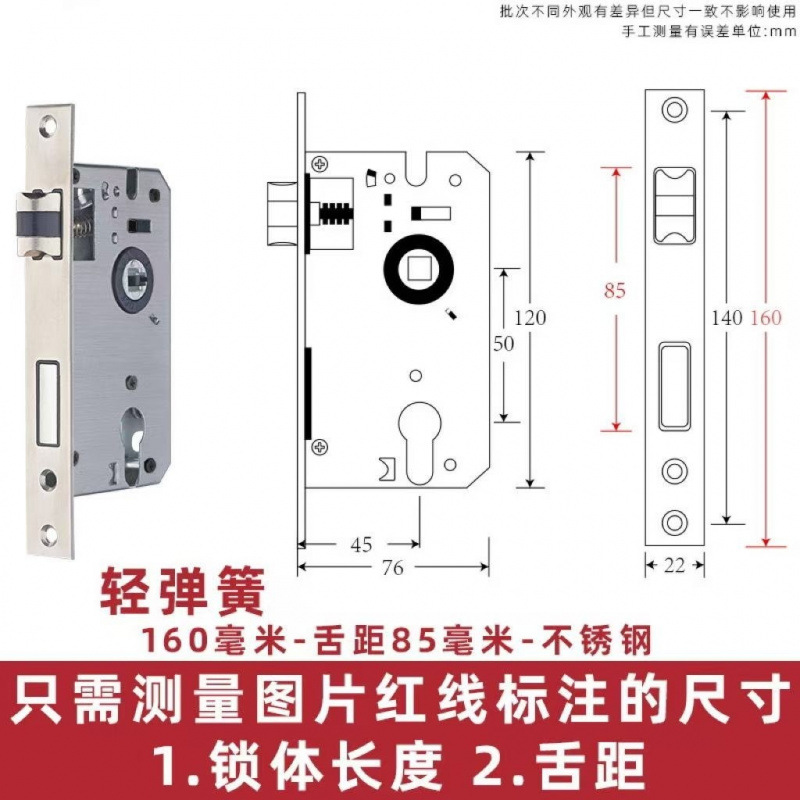 批次不同外观有差异但尺寸一致不影响使用
手工测量有误差单位:mm

120
50
45
76

85
140
160
22

轻弹簧
160毫米-舌距85毫米-不锈钢

只需测量图片红线标注的尺寸
1.锁体长度 2.舌距