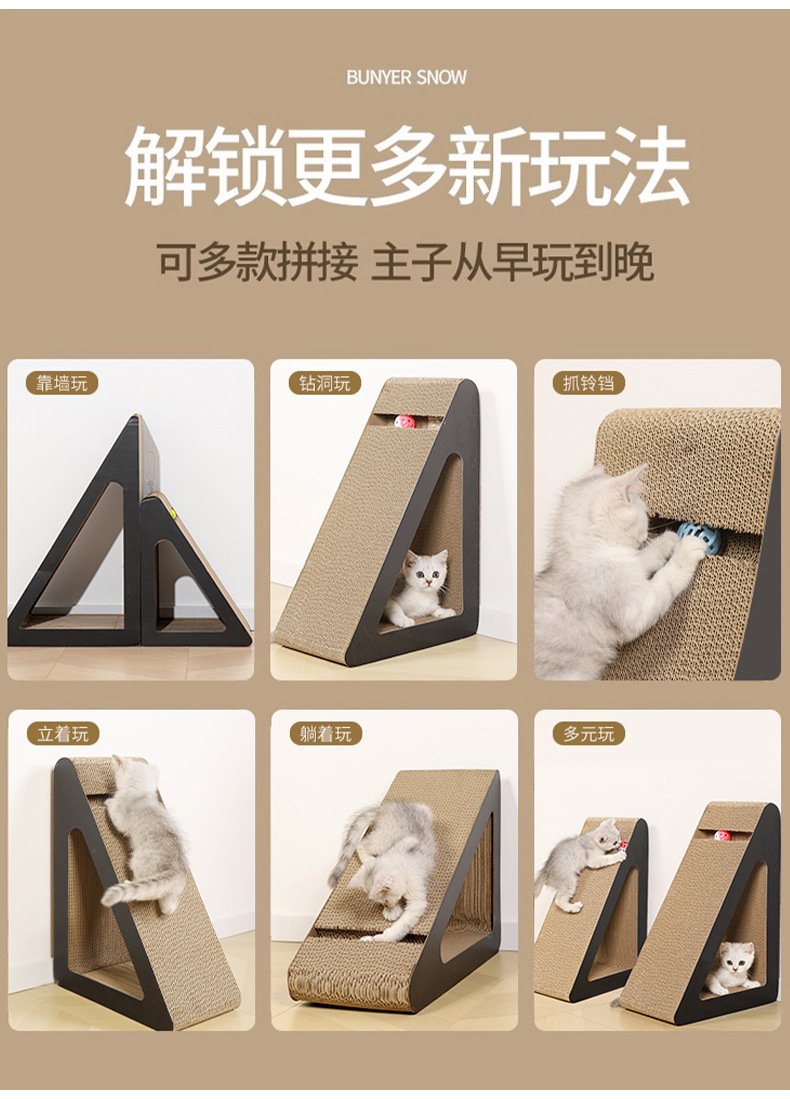 BUNYER SNOW

解锁更多新玩法

可多款拼接 主子从早玩到晚

靠墙玩

钻洞玩

抓铃铛

立着玩

躺着玩

多元玩