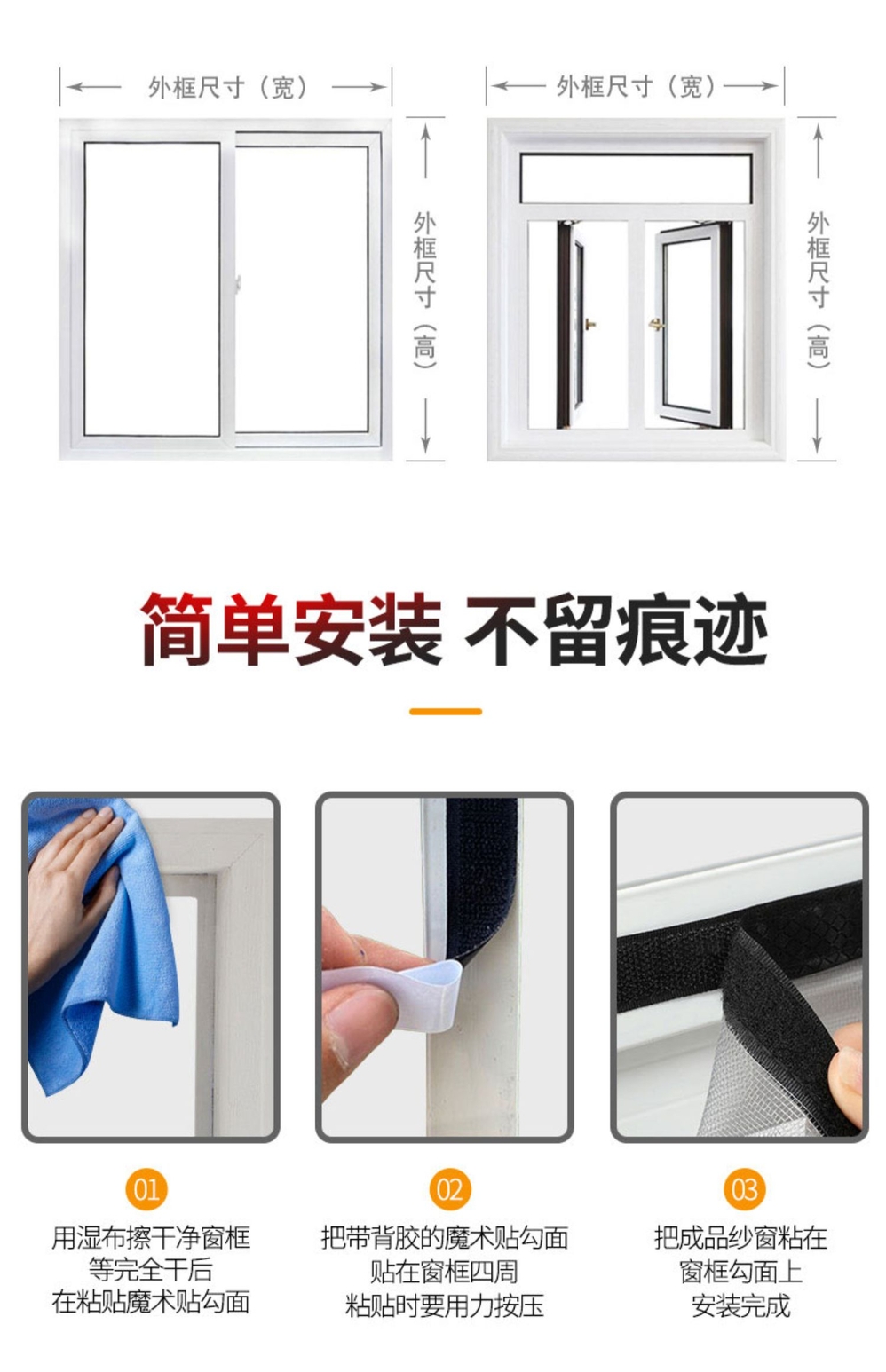 外框尺寸（宽）

外框尺寸（高）

外框尺寸（宽）

外框尺寸（高）

简单安装 不留痕迹

01
用湿布擦干净窗框
等完全干后
在粘贴魔术贴勾面

02
把带背胶的魔术贴勾面
贴在窗框四周
粘贴时要用力按压

03
把成品纱窗粘在
窗框勾面上
安装完成