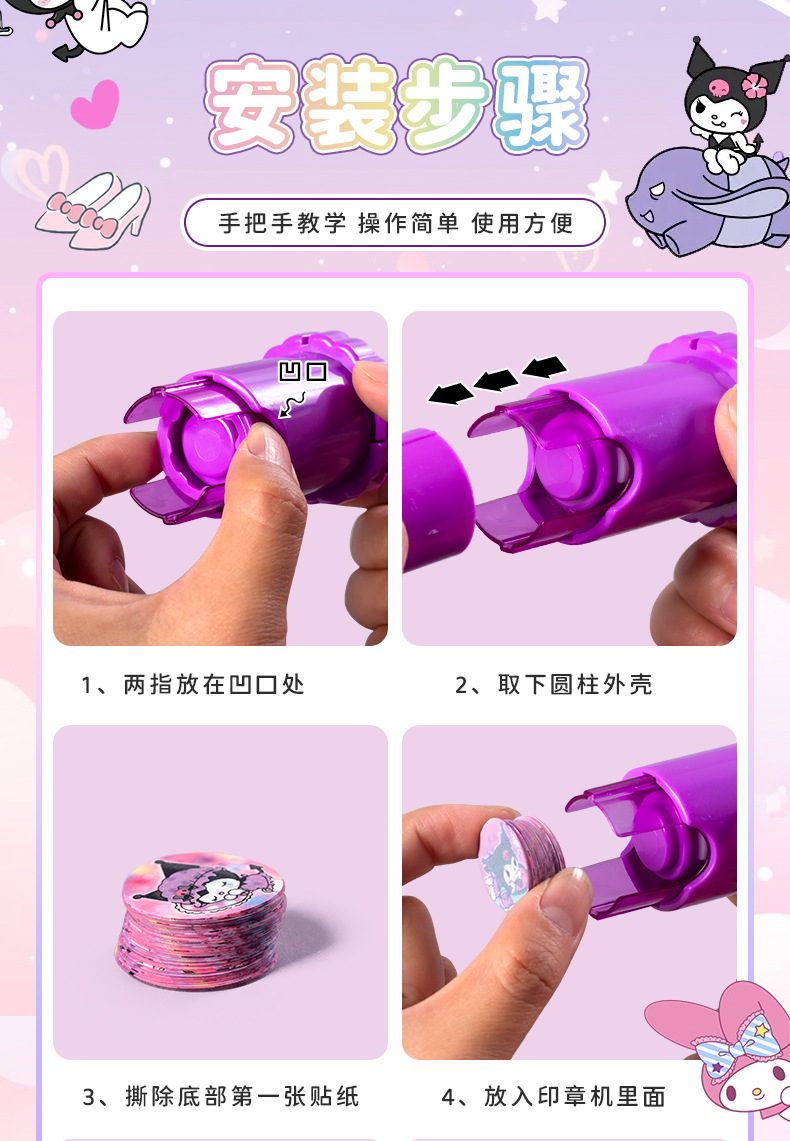 安装步骤

手把手教学 操作简单 使用方便

凹口

1、两指放在凹口处

2、取下圆柱外壳

3、撕除底部第一张贴纸

4、放入印章机里面