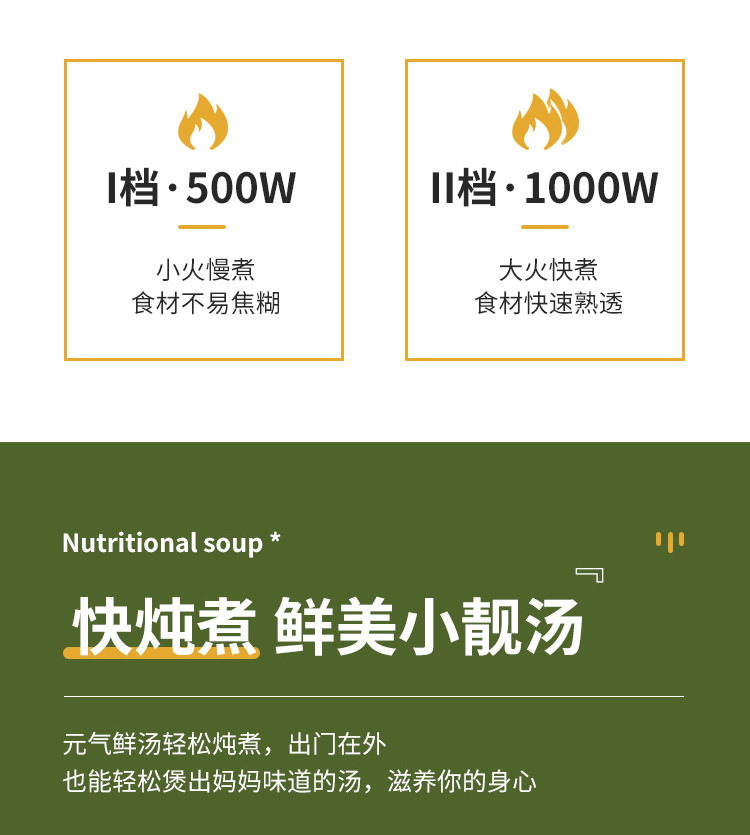 I档·500W

小火慢煮
食材不易焦糊

II档·1000W

大火快煮
食材快速熟透

Nutritional soup *

快炖煮 鲜美小靓汤

元气鲜汤轻松炖煮，出门在外
也能轻松煲出妈妈味道的汤，滋养你的身心